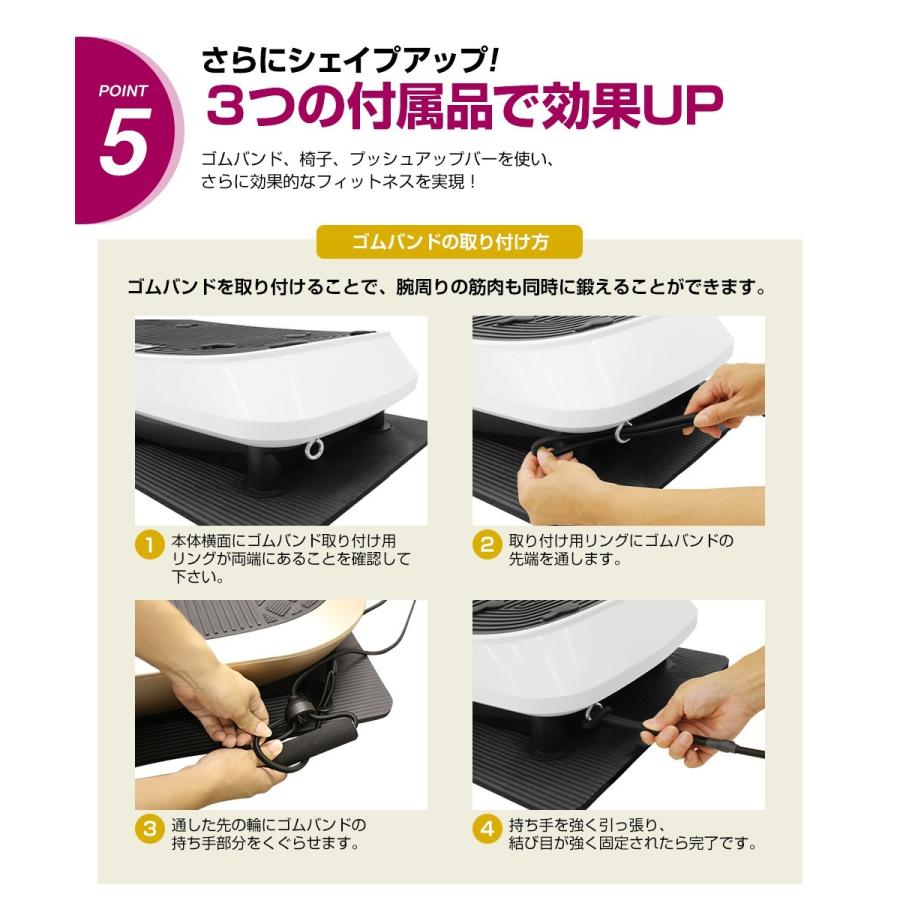 POINT 5

さらにシェイプアップ!
3つの付属品で効果UP

ゴムバンド、椅子、プッシュアップバーを使い、さらに効果的なフィットネスを実現!

ゴムバンドの取り付け方

ゴムバンドを取り付けることで、腕周りの筋肉も同時に鍛えることができます。

1 本体横面にゴムバンド取り付け用リングが両端にあることを確認して下さい。

2 取り付け用リングにゴムバンドの先端を通します。

3 通した先の輪にゴムバンドの持ち手部分をくぐらせます。

4 持ち手を強く引っ張り、結び目が強く固定されたら完了です。