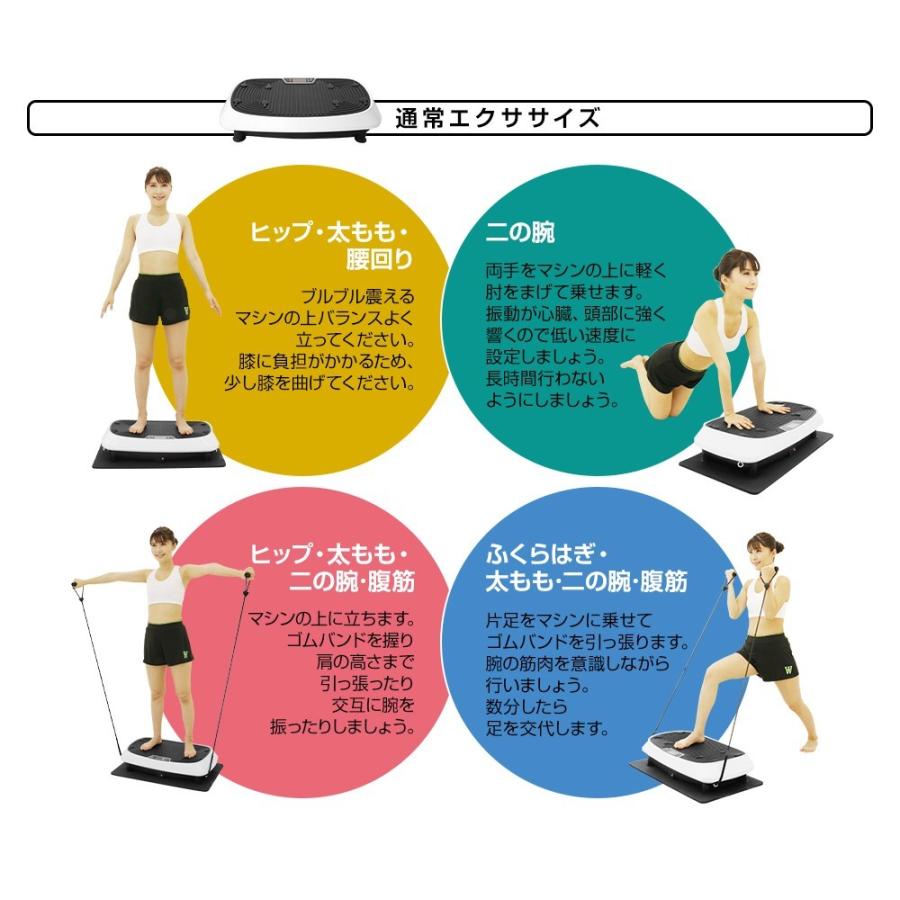 通常エクササイズ

ヒップ・太もも・腰回り

ブルブル震えるマシンの上バランスよく立ってください。膝に負担がかかるため、少し膝を曲げてください。

二の腕

両手をマシンの上に軽く肘をまげて乗せます。振動が心臓、頭部に強く響くので低い速度に設定しましょう。長時間行わないようにしましょう。

ヒップ・太もも・二の腕・腹筋

マシンの上に立ちます。ゴムバンドを握り肩の高さまで引っ張ったり交互に腕を振ったりしましょう。

ふくらはぎ・太もも・二の腕・腹筋

片足をマシンに乗せてゴムバンドを引っ張ります。腕の筋肉を意識しながら行いましょう。数分したら足を交代します。