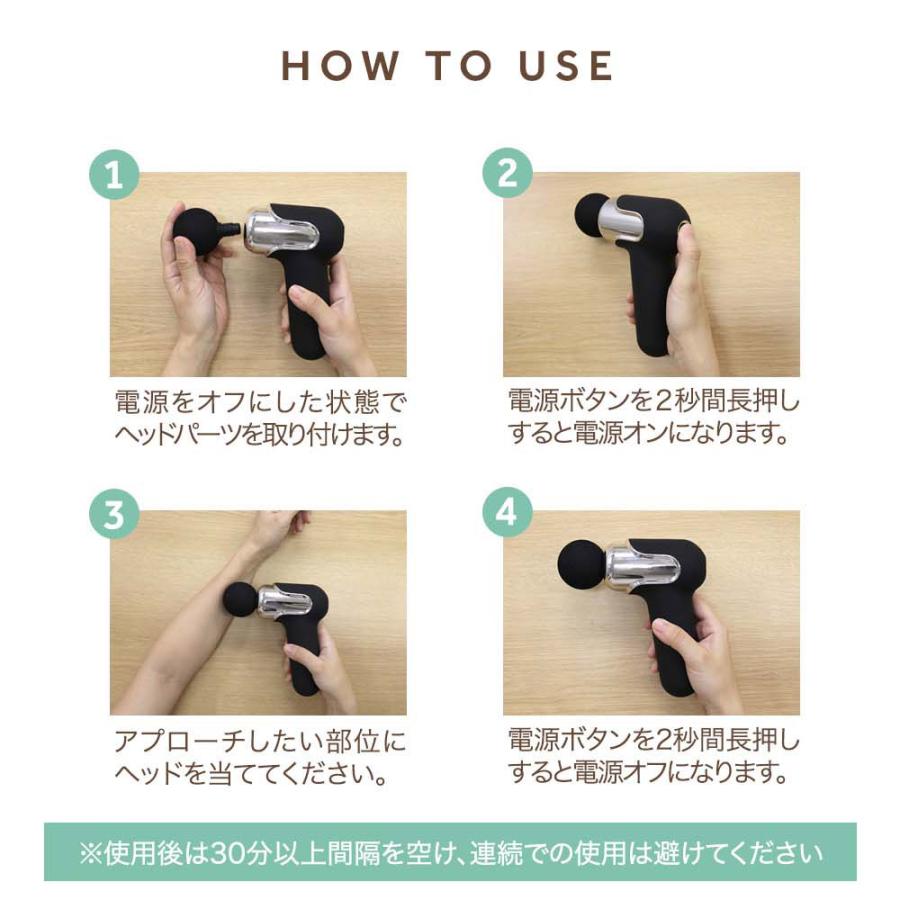 HOW TO USE

1

電源をオフにした状態でヘッドパーツを取り付けます。

2

電源ボタンを2秒間長押しすると電源オンになります。

3

アプローチしたい部位にヘッドを当ててください。

4

電源ボタンを2秒間長押しすると電源オフになります。

※使用後は30分以上間隔を空け、連続での使用は避けてください