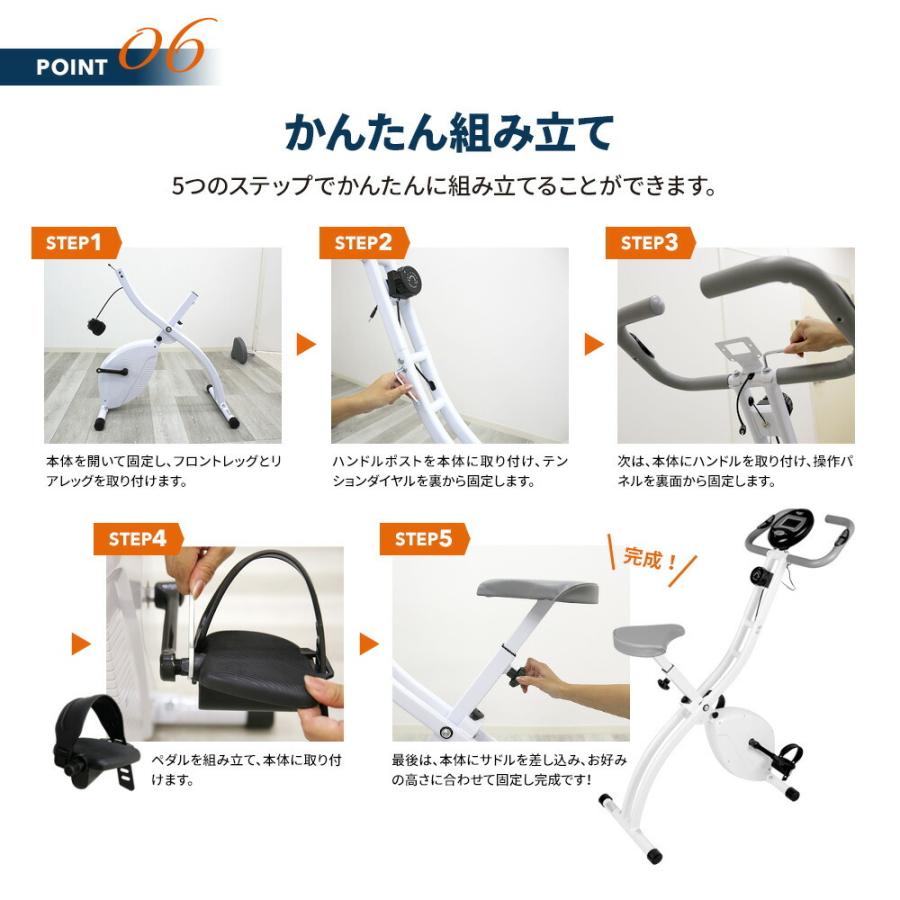 POINT 06

かんたん組み立て

5つのステップでかんたんに組み立てることができます。

STEP1

本体を開いて固定し、フロントレッグとリアレッグを取り付けます。

STEP2

ハンドルポストを本体に取り付け、テンションダイヤルを裏から固定します。

STEP3

次は、本体にハンドルを取り付け、操作パネルを裏面から固定します。

STEP4

ペダルを組み立て、本体に取り付けます。

STEP5

最後は、本体にサドルを差し込み、お好みの高さに合わせて固定し完成です！

完成！