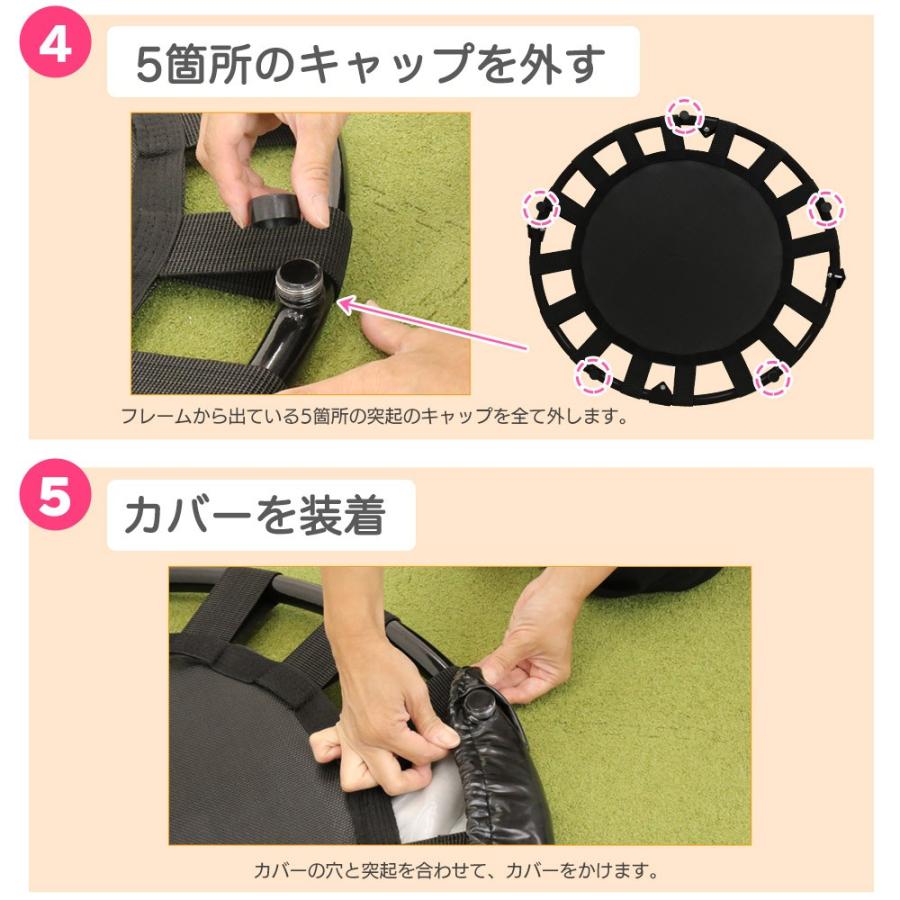 4

5箇所のキャップを外す

フレームから出ている5箇所の突起のキャップを全て外します。

5

カバーを装着

カバーの穴と突起を合わせて、カバーをかけます。