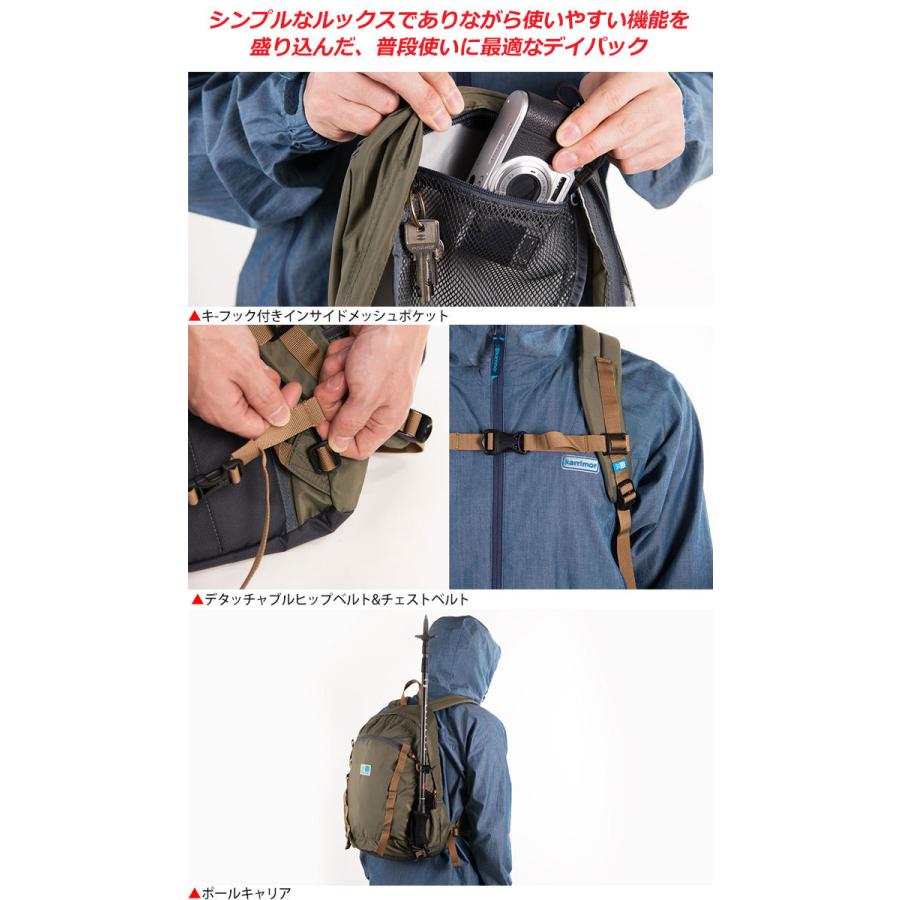 シンプルなルックスでありながら使いやすい機能を盛り込んだ、普段使いに最適なデイパック

▲キ-フック付きインサイドメッシュポケット

karrimor

▲デタッチャブルヒップベルト&チェストベルト

▲ポールキャリア