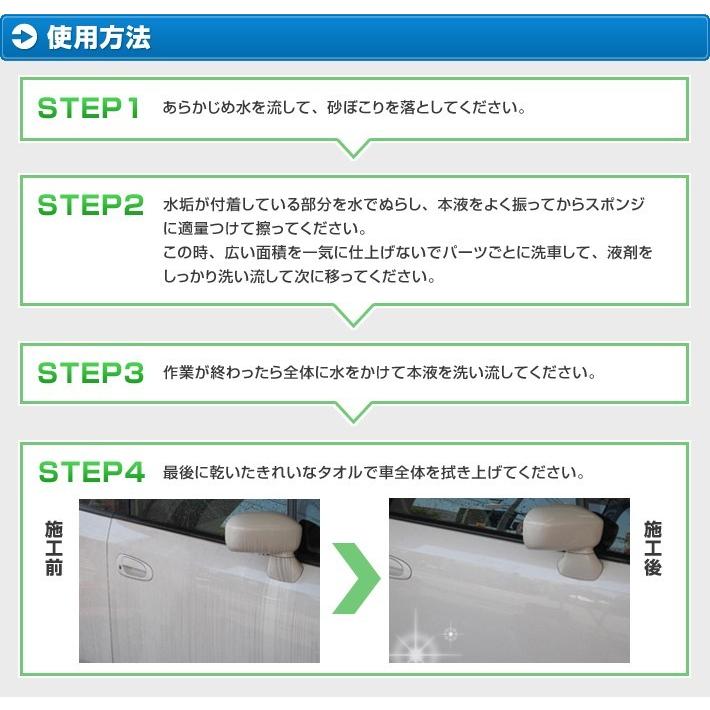 使用方法

STEP1 あらかじめ水を流して、砂ぼこりを落としてください。

STEP2 水垢が付着している部分を水でぬらし、本液をよく振ってからスポンジに適量つけて擦ってください。
この時、広い面積を一気に仕上げないでパーツごとに洗車して、液剤をしっかり洗い流して次に移ってください。

STEP3 作業が終わったら全体に水をかけて本液を洗い流してください。

STEP4 最後に乾いたきれいなタオルで車全体を拭き上げてください。

施工前

施工後