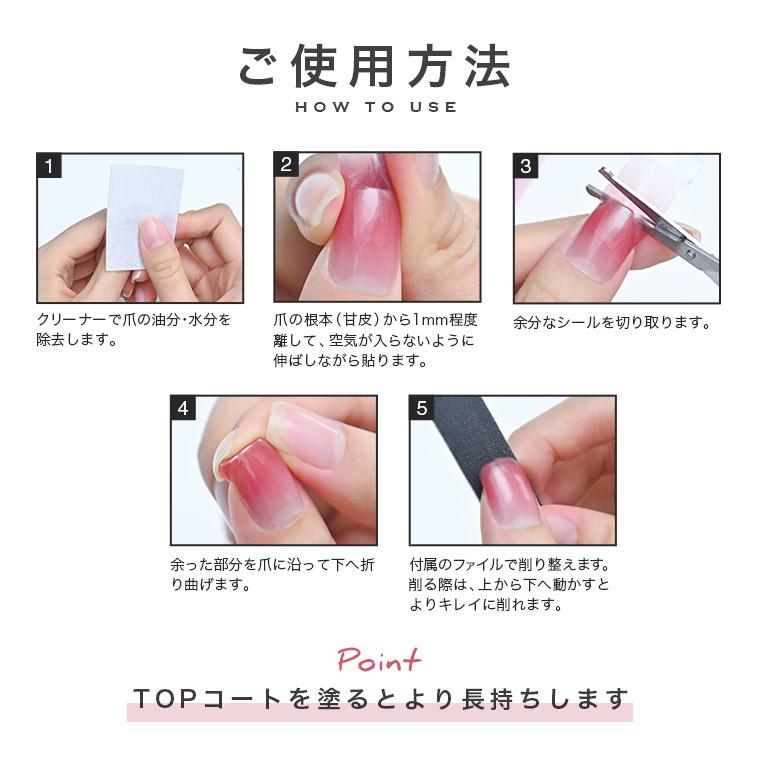 ご使用方法
HOW TO USE

1

クリーナーで爪の油分･水分を除去します。

2

爪の根本（甘皮）から1mm程度離して、空気が入らないように伸ばしながら貼ります。

3

余分なシールを切り取ります。

4

余った部分を爪に沿って下へ折り曲げます。

5

付属のファイルで削り整えます。削る際は、上から下へ動かすとよりキレイに削れます。

Point
TOPコートを塗るとより長持ちします