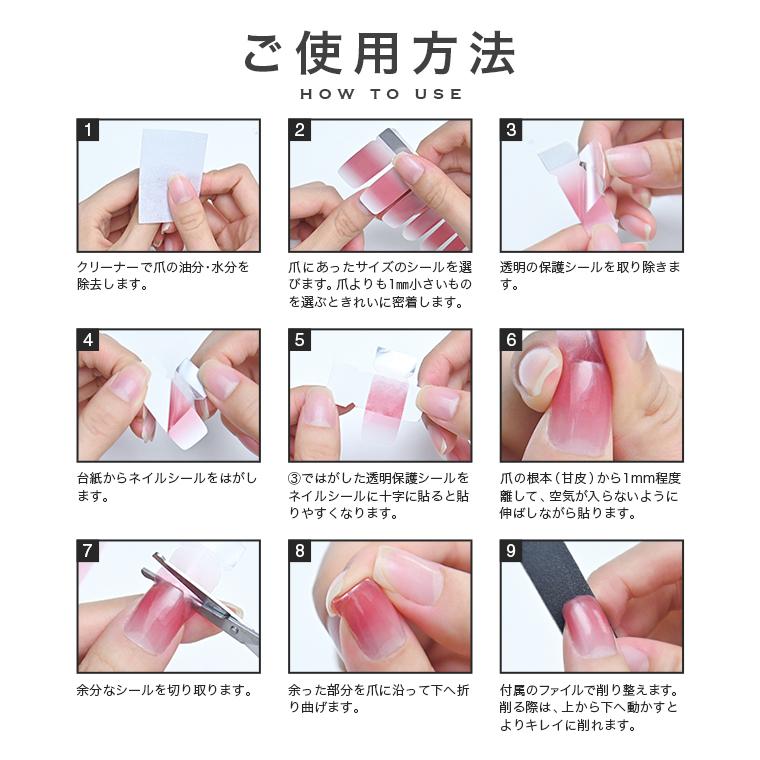 ご使用方法

HOW TO USE

1

クリーナーで爪の油分・水分を除去します。

2

爪にあったサイズのシールを選びます。爪よりも1㎜小さいものを選ぶときれいに密着します。

3

透明の保護シールを取り除きます。

4

台紙からネイルシールをはがします。

5

③ではがした透明保護シールをネイルシールに十字に貼ると貼りやすくなります。

6

爪の根本（甘皮）から1mm程度離して、空気が入らないように伸ばしながら貼ります。

7

余分なシールを切り取ります。

8

余った部分を爪に沿って下へ折り曲げます。

9

付属のファイルで削り整えます。削る際は、上から下へ動かすとよりキレイに削れます。