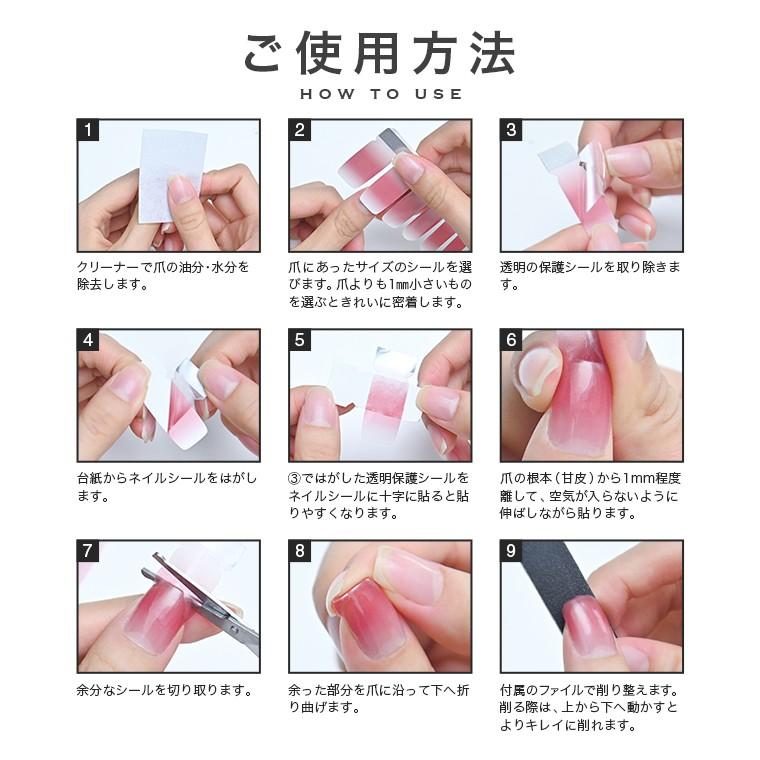 ご使用方法
HOW TO USE

1
クリーナーで爪の油分・水分を除去します。

2
爪にあったサイズのシールを選びます。爪よりも1㎜小さいものを選ぶときれいに密着します。

3
透明の保護シールを取り除きます。

4
台紙からネイルシールをはがします。

5
③ではがした透明保護シールをネイルシールに十字に貼ると貼りやすくなります。

6
爪の根本（甘皮）から1mm程度離して、空気が入らないように伸ばしながら貼ります。

7
余分なシールを切り取ります。

8
余った部分を爪に沿って下へ折り曲げます。

9
付属のファイルで削り整えます。削る際は、上から下へ動かすとよりキレイに削れます。