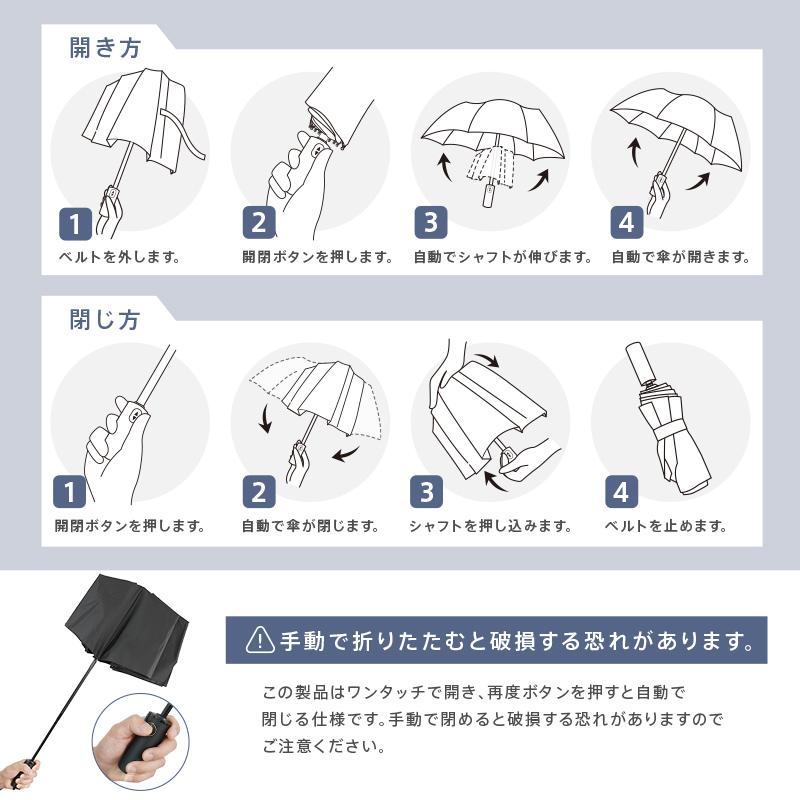 開き方

1
ベルトを外します。

2
開閉ボタンを押します。

3
自動でシャフトが伸びます。

4
自動で傘が開きます。

閉じ方

1
開閉ボタンを押します。

2
自動で傘が閉じます。

3
シャフトを押し込みます。

4
ベルトを止めます。

手動で折りたたむと破損する恐れがあります。

この製品はワンタッチで開き、再度ボタンを押すと自動で閉じる仕様です。手動で閉めると破損する恐れがありますのでご注意ください。