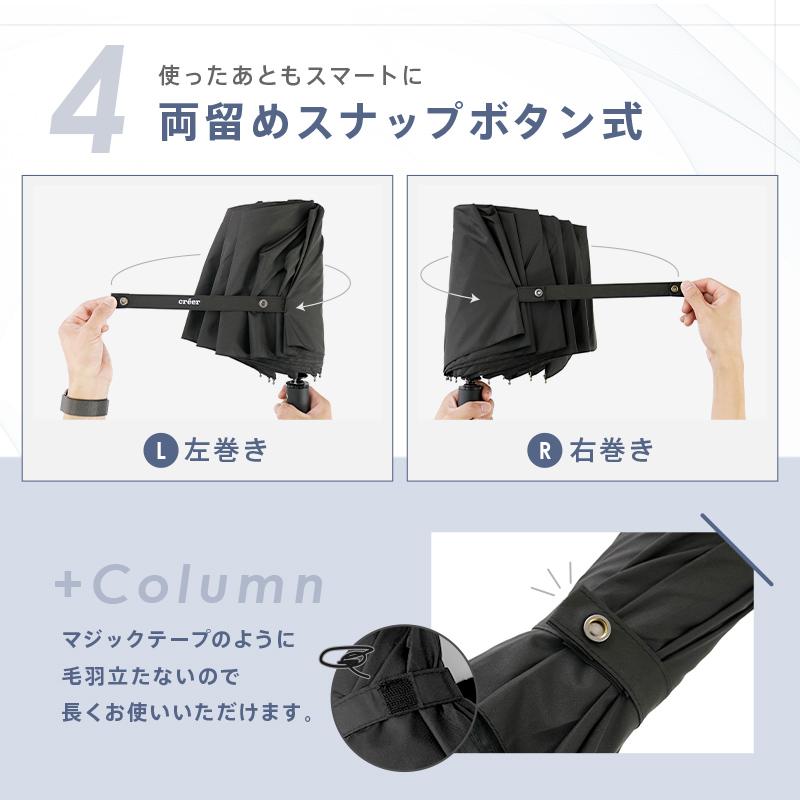 4
使ったあともスマートに
両留めスナップボタン式

créer

L 左巻き

R 右巻き

+Column
マジックテープのように
毛羽立たないので
長くお使いいただけます。