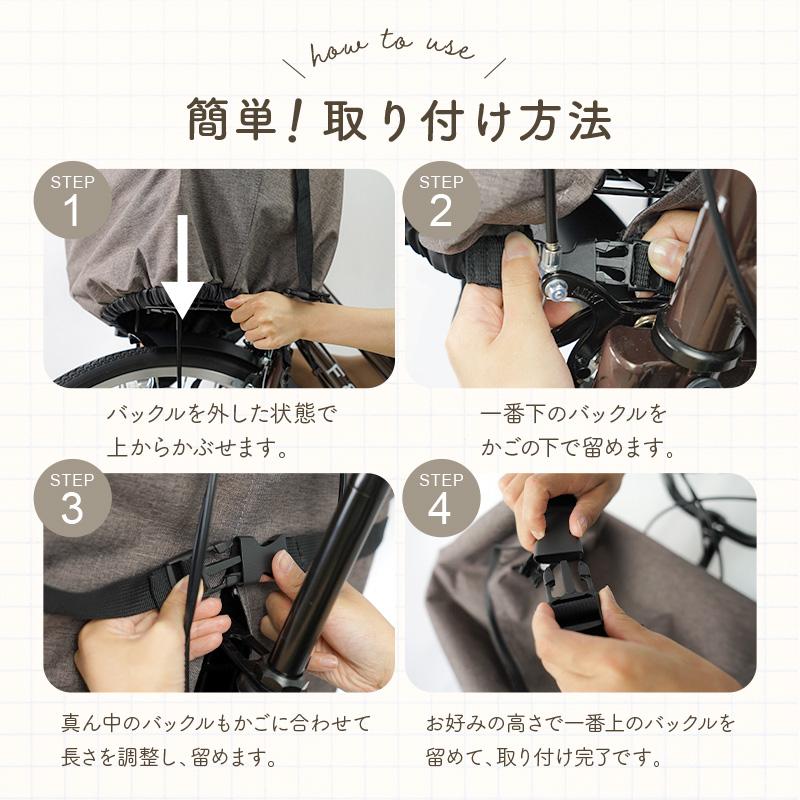 how to use

簡単！取り付け方法

STEP 1

バックルを外した状態で上からかぶせます。

STEP 2

一番下のバックルをかごの下で留めます。

STEP 3

真ん中のバックルもかごに合わせて長さを調整し、留めます。

STEP 4

お好みの高さで一番上のバックルを留めて、取り付け完了です。