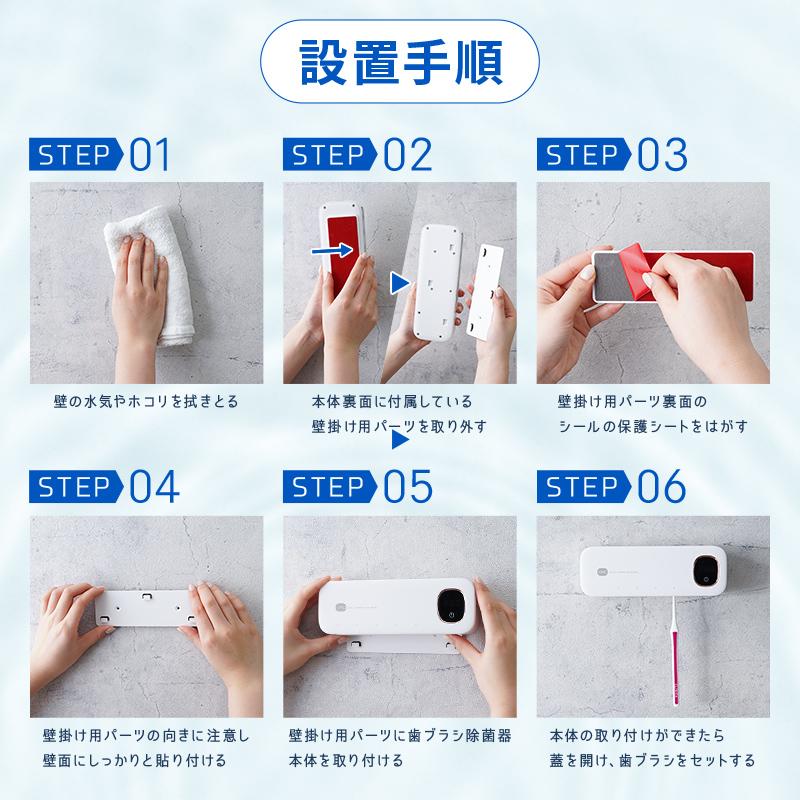 設置手順

STEP 01

壁の水気やホコリを拭きとる

STEP 02

本体裏面に付属している
壁掛け用パーツを取り外す

STEP 03

壁掛け用パーツ裏面の
シールの保護シートをはがす

STEP 04

壁掛け用パーツの向きに注意し
壁面にしっかりと貼り付ける

STEP 05

壁掛け用パーツに歯ブラシ除菌器
本体を取り付ける

STEP 06

本体の取り付けができたら
蓋を開け、歯ブラシをセットする