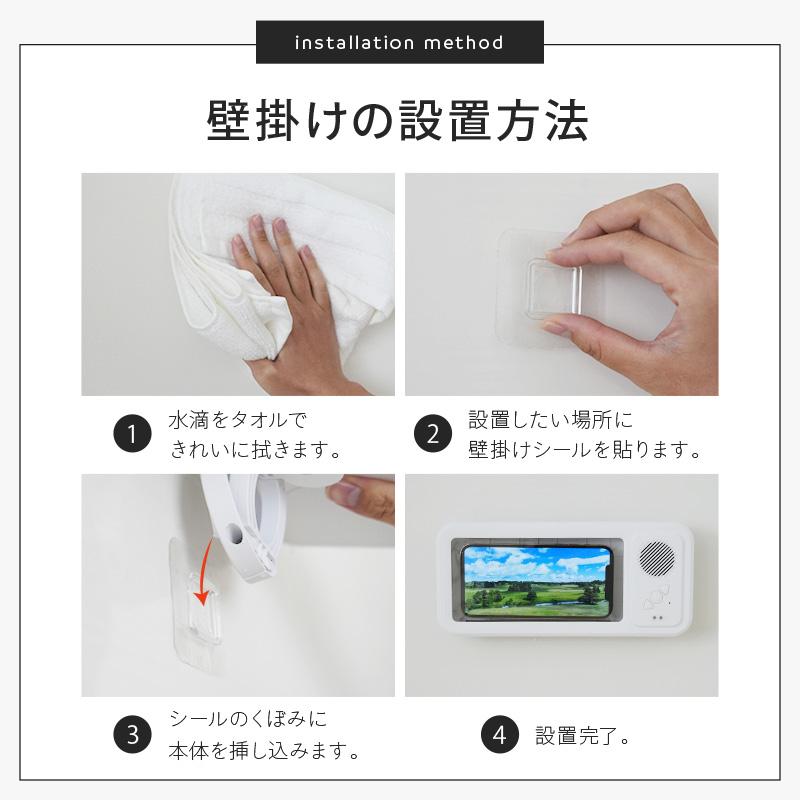 installation method

壁掛けの設置方法

1 水滴をタオルで きれいに拭きます。

2 設置したい場所に 壁掛けシールを貼ります。

3 シールのくぼみに 本体を挿し込みます。

4 設置完了。