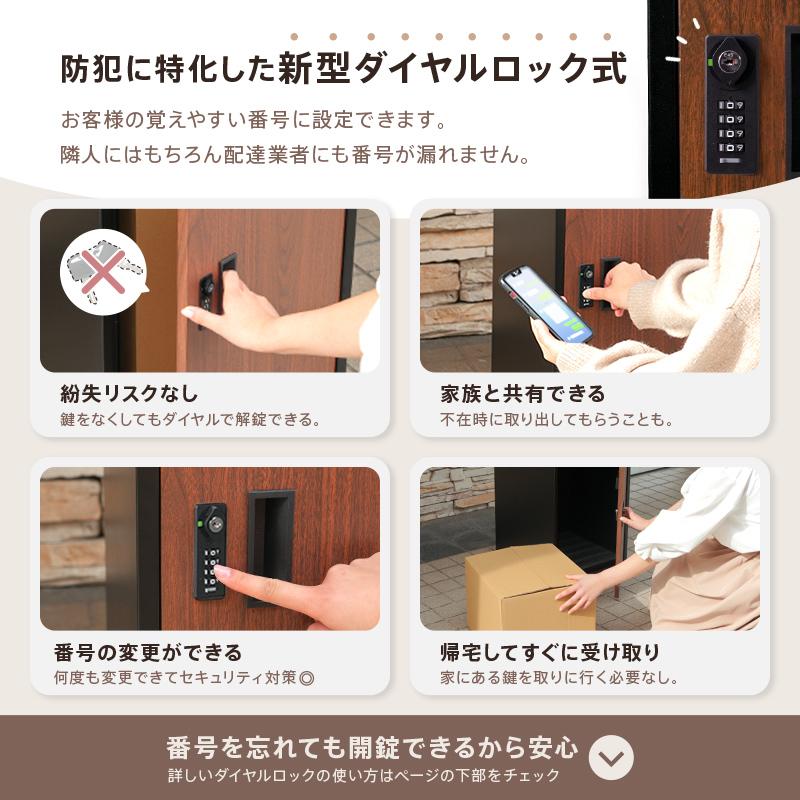 防犯に特化した新型ダイヤルロック式

お客様の覚えやすい番号に設定できます。
隣人にはもちろん配達業者にも番号が漏れません。

紛失リスクなし
鍵をなくしてもダイヤルで解錠できる。

家族と共有できる
不在時に取り出してもらうことも。

番号の変更ができる
何度も変更できてセキュリティ対策◎

帰宅してすぐに受け取り
家にある鍵を取りに行く必要なし。

番号を忘れても開錠できるから安心
詳しいダイヤルロックの使い方はページの下部をチェック