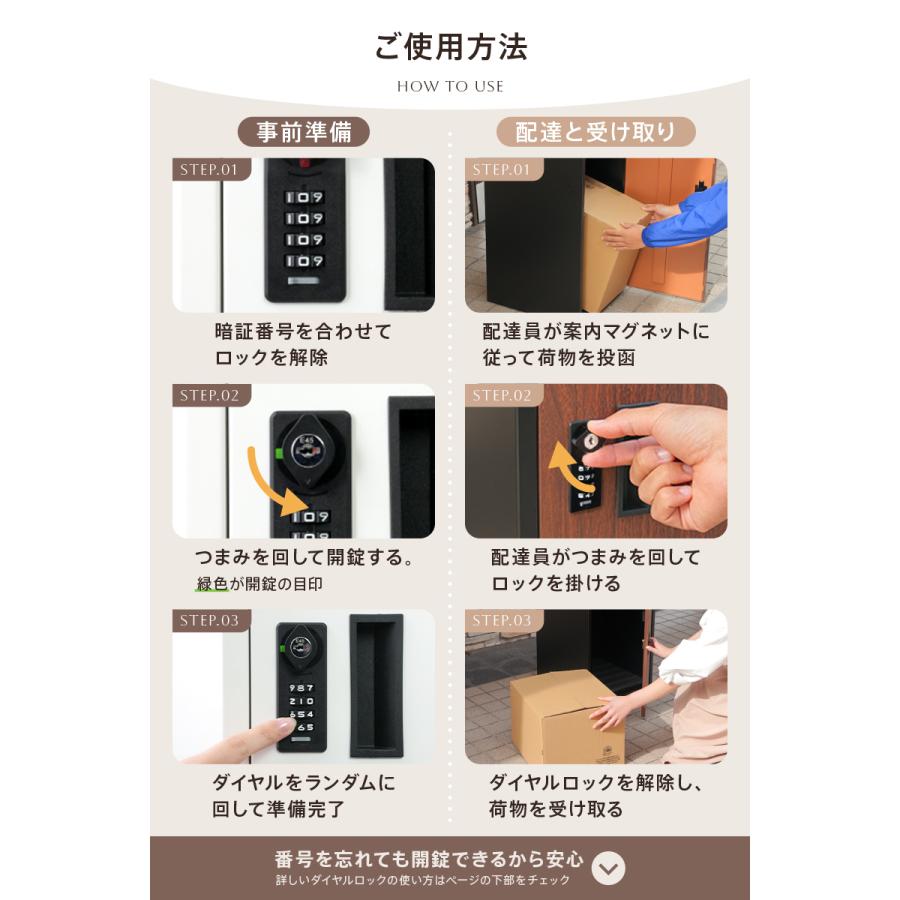 ご使用方法

HOW TO USE

事前準備

STEP.01

109
109
109
109

暗証番号を合わせてロックを解除

STEP.02

109

つまみを回して開錠する。
緑色が開錠の目印

STEP.03

987
210
654
65

ダイヤルをランダムに回して準備完了

配達と受け取り

STEP.01

配達員が案内マグネットに従って荷物を投函

STEP.02

配達員がつまみを回してロックを掛ける

STEP.03

ダイヤルロックを解除し、荷物を受け取る

番号を忘れても開錠できるから安心
詳しいダイヤルロックの使い方はページの下部をチェック