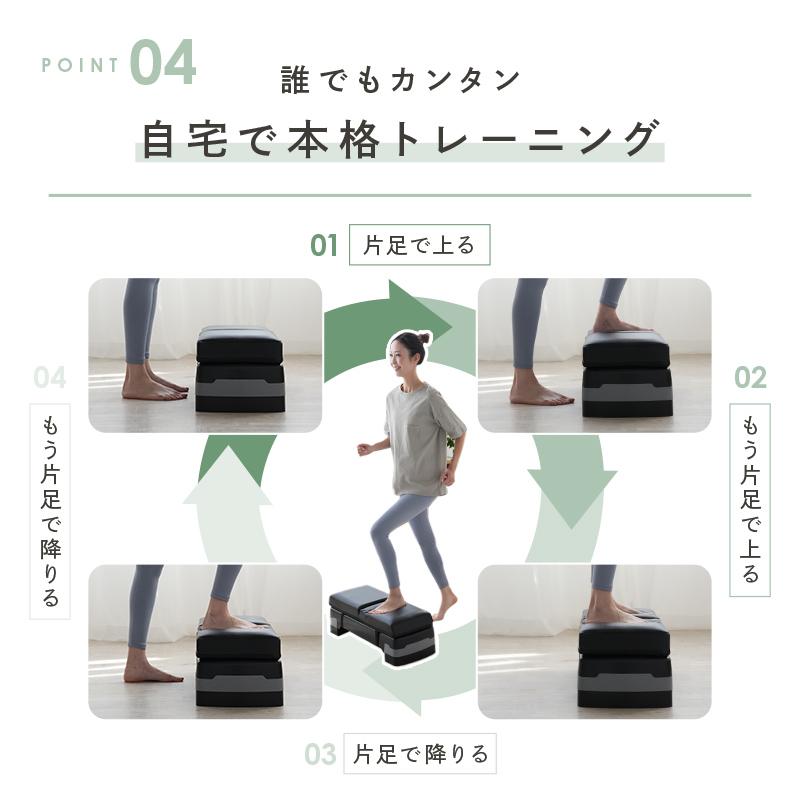 POINT 04

誰でもカンタン

自宅で本格トレーニング

01 片足で上る

02 もう片足で上る

03 片足で降りる

04 もう片足で降りる