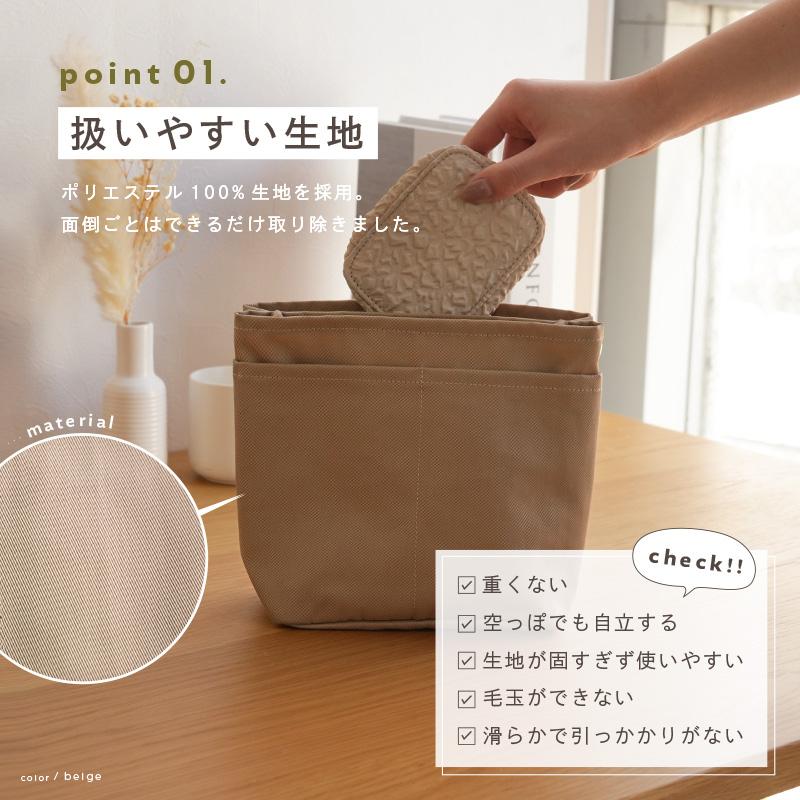 point 01.

扱いやすい生地

ポリエステル100%生地を採用。
面倒ごとはできるだけ取り除きました。

material

check!!

☑ 重くない
☑ 空っぽでも自立する
☑ 生地が固すぎず使いやすい
☑ 毛玉ができない
☑ 滑らかで引っかかりがない

color / beige