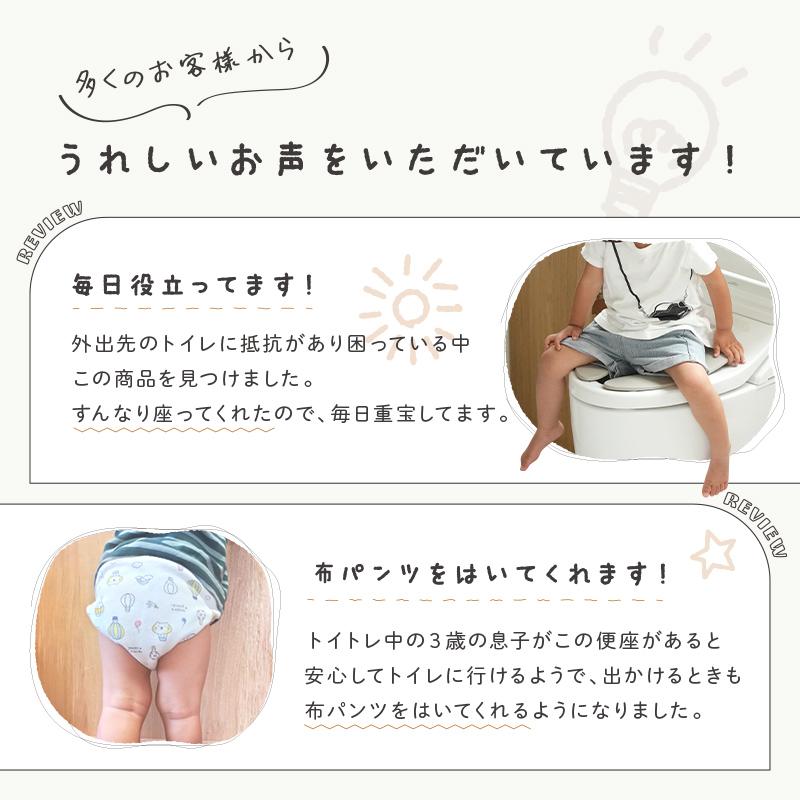 多くのお客様から

うれしいお声をいただいています！

REVIEW

毎日役立ってます！

外出先のトイレに抵抗があり困っている中
この商品を見つけました。
すんなり座ってくれたので、毎日重宝してます。

REVIEW

布パンツをはいてくれます！

トイトレ中の3歳の息子がこの便座があると
安心してトイレに行けるようで、出かけるときも
布パンツをはいてくれるようになりました。