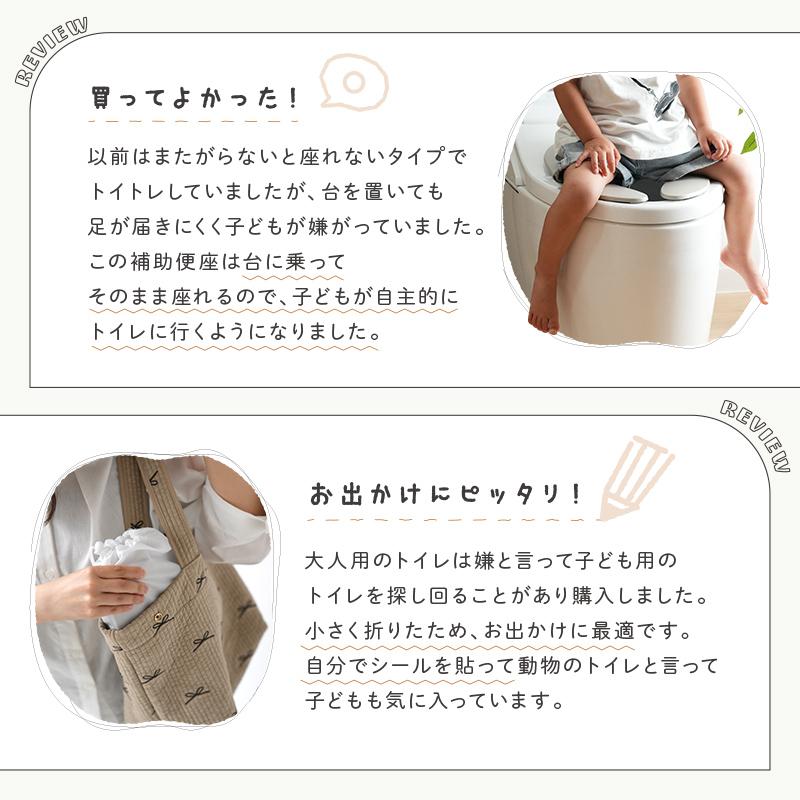 REVIEW

買ってよかった！

以前はまたがらないと座れないタイプでトイトレしていましたが、台を置いても足が届きにくく子どもが嫌がっていました。この補助便座は台に乗ってそのまま座れるので、子どもが自主的にトイレに行くようになりました。

REVIEW

お出かけにピッタリ！

大人用のトイレは嫌と言って子ども用のトイレを探し回ることがあり購入しました。小さく折りたため、お出かけに最適です。自分でシールを貼って動物のトイレと言って子どもも気に入っています。