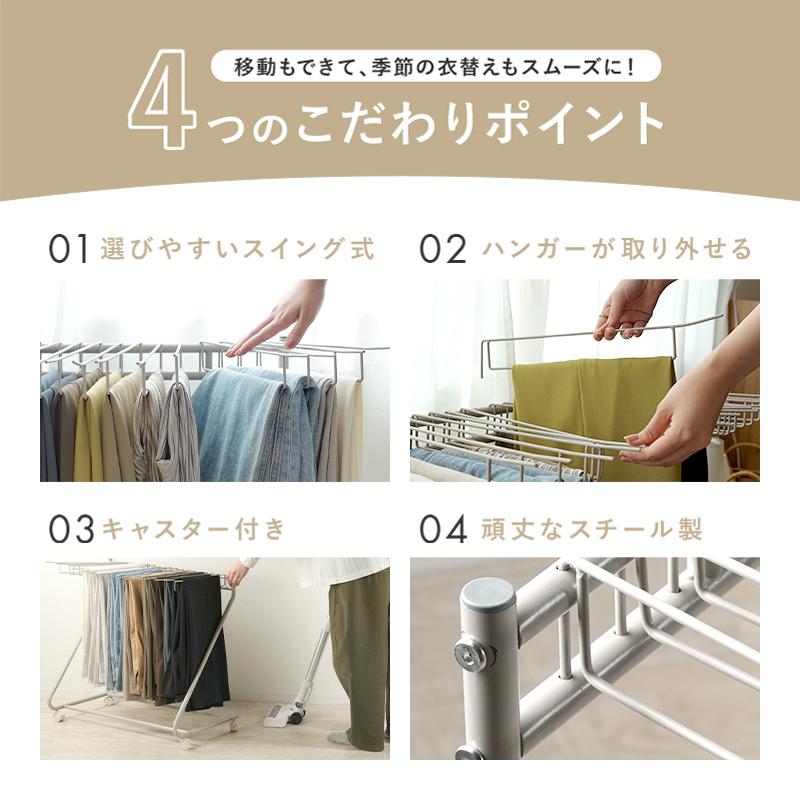 移動もできて、季節の衣替えもスムーズに！

4つのこだわりポイント

01 選びやすいスイング式

02 ハンガーが取り外せる

03 キャスター付き

04 頑丈なスチール製