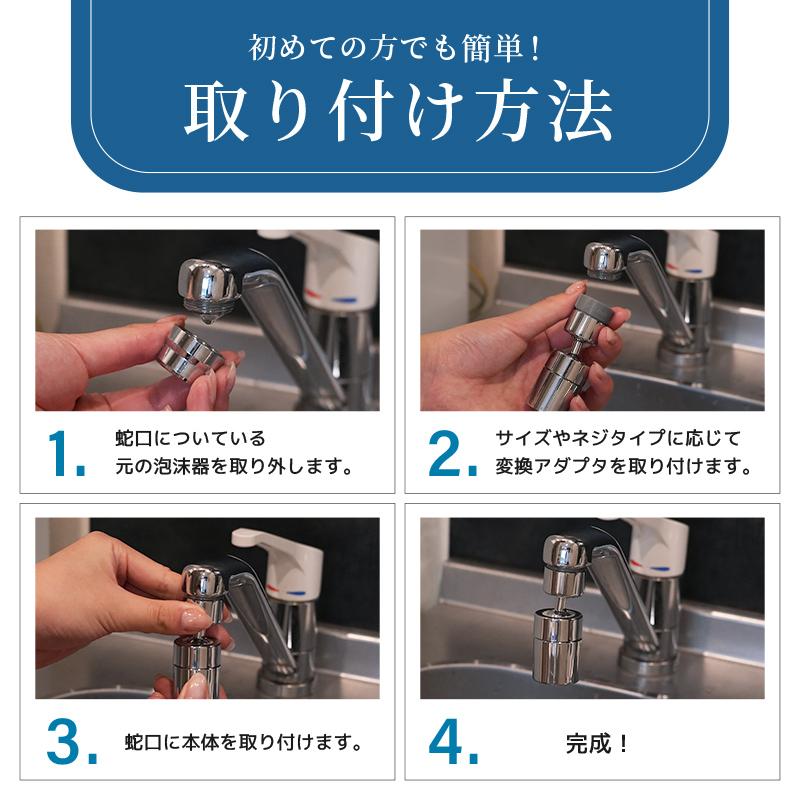 初めての方でも簡単！
取り付け方法

1. 蛇口についている元の泡沫器を取り外します。

2. サイズやネジタイプに応じて変換アダプタを取り付けます。

3. 蛇口に本体を取り付けます。

4. 完成！