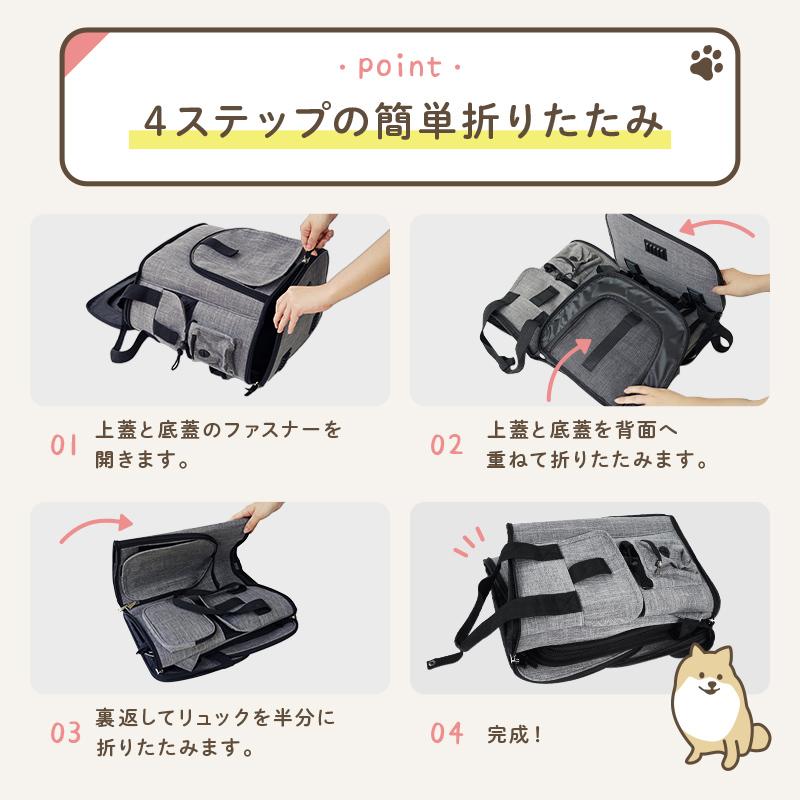 ・point・

4ステップの簡単折りたたみ

01 上蓋と底蓋のファスナーを開きます。

02 上蓋と底蓋を背面へ重ねて折りたたみます。

03 裏返してリュックを半分に折りたたみます。

04 完成！