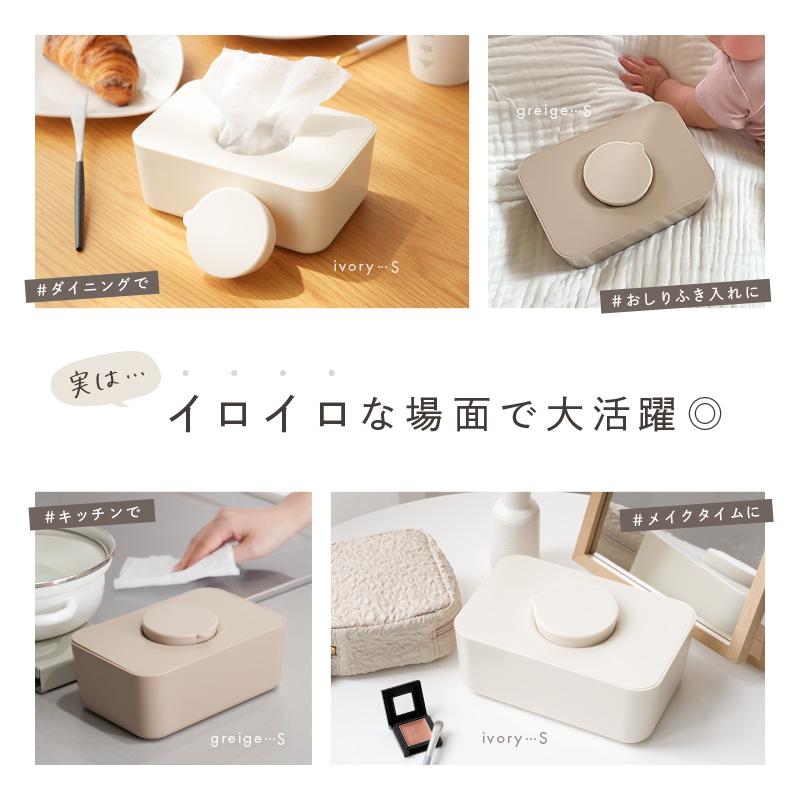 #ダイニングで

ivory…S

greige…S

#おしりふき入れに

実は…

イロイロな場面で大活躍◎

#キッチンで

greige…S

#メイクタイムに

ivory…S