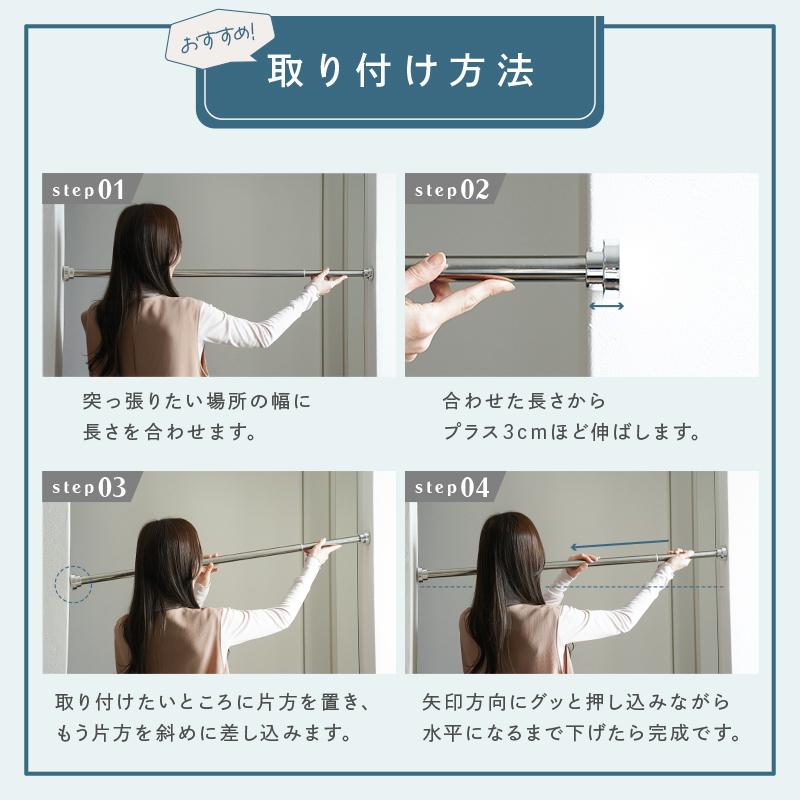 おすすめ!

取り付け方法

step01

突っ張りたい場所の幅に長さを合わせます。

step02

合わせた長さからプラス3cmほど伸ばします。

step03

取り付けたいところに片方を置き、もう片方を斜めに差し込みます。

step04

矢印方向にグッと押し込みながら水平になるまで下げたら完成です。