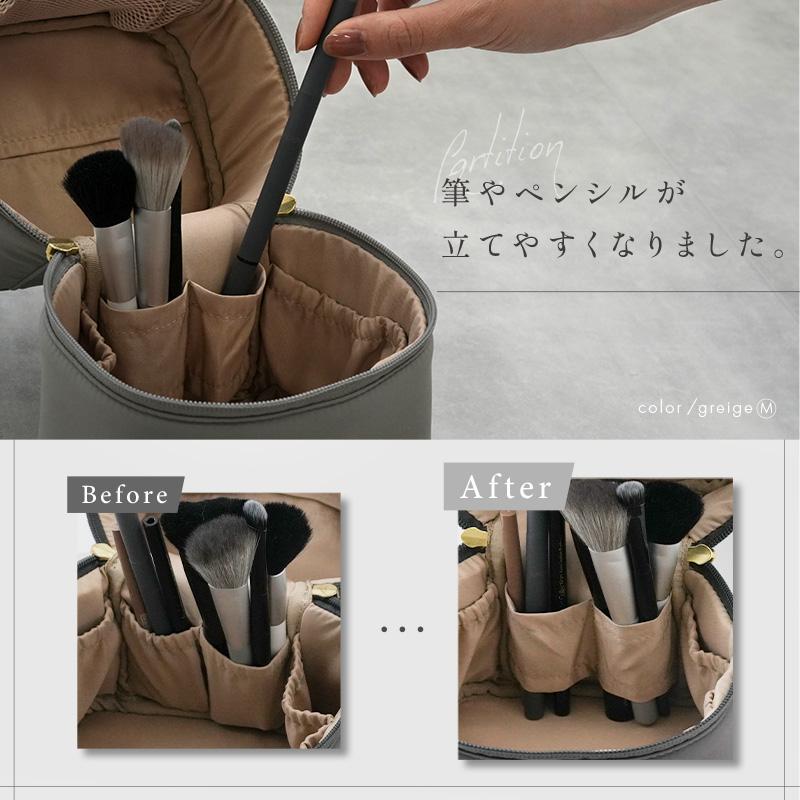 Partition
筆やペンシルが
立てやすくなりました。

color / greige Ⓜ

Before

...

After