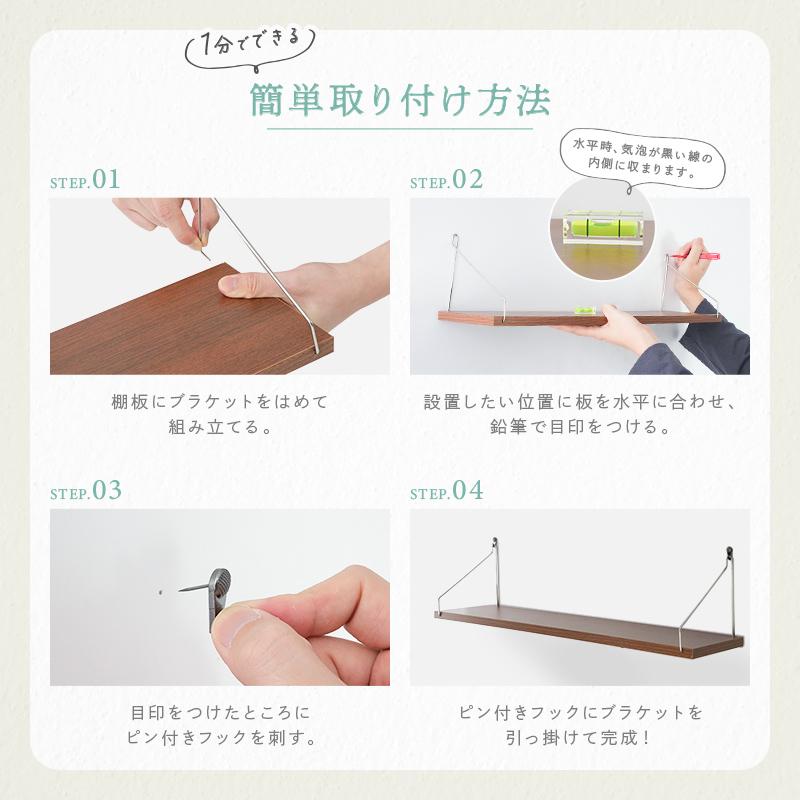 1分でできる

簡単取り付け方法

STEP.01

棚板にブラケットをはめて組み立てる。

STEP.02

水平時、気泡が黒い線の内側に収まります。

設置したい位置に板を水平に合わせ、鉛筆で目印をつける。

STEP.03

目印をつけたところにピン付きフックを刺す。

STEP.04

ピン付きフックにブラケットを引っ掛けて完成！