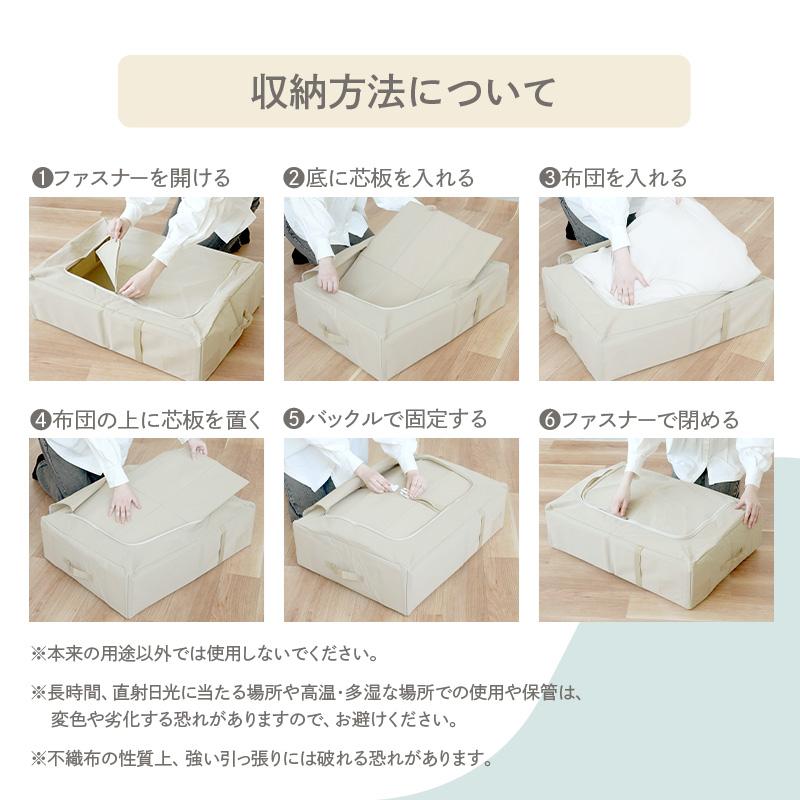 収納方法について

❶ファスナーを開ける

❷底に芯板を入れる

❸布団を入れる

❹布団の上に芯板を置く

❺バックルで固定する

❻ファスナーで閉める

※本来の用途以外では使用しないでください。

※長時間、直射日光に当たる場所や高温･多湿な場所での使用や保管は、変色や劣化する恐れがありますので、お避けください。

※不織布の性質上、強い引っ張りには破れる恐れがあります。