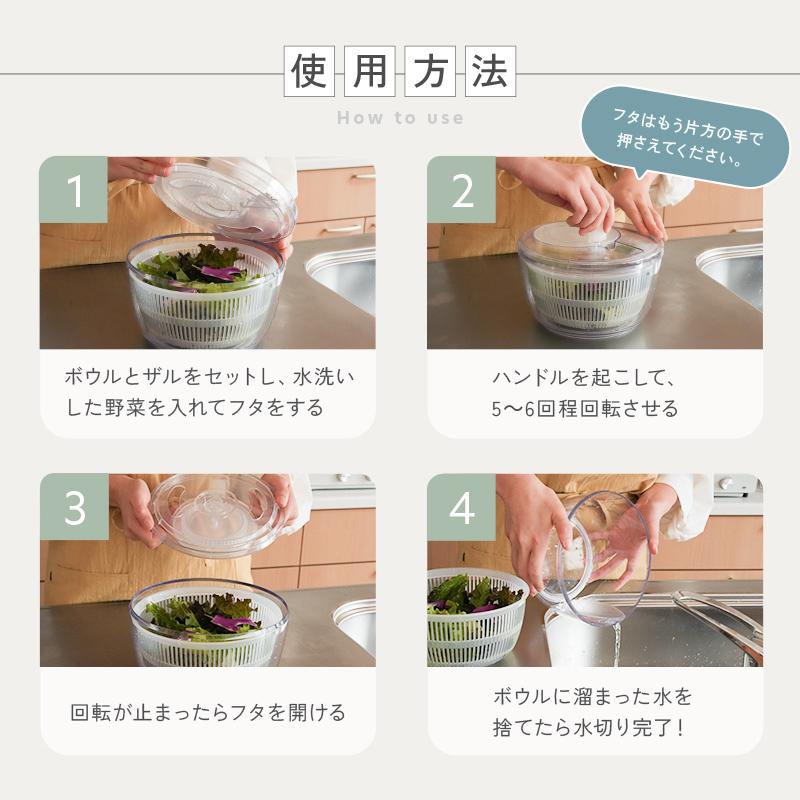 使用方法
How to use

フタはもう片方の手で押さえてください。

1
ボウルとザルをセットし、水洗いした野菜を入れてフタをする

2
ハンドルを起こして、5〜6回程回転させる

3
回転が止まったらフタを開ける

4
ボウルに溜まった水を捨てたら水切り完了！