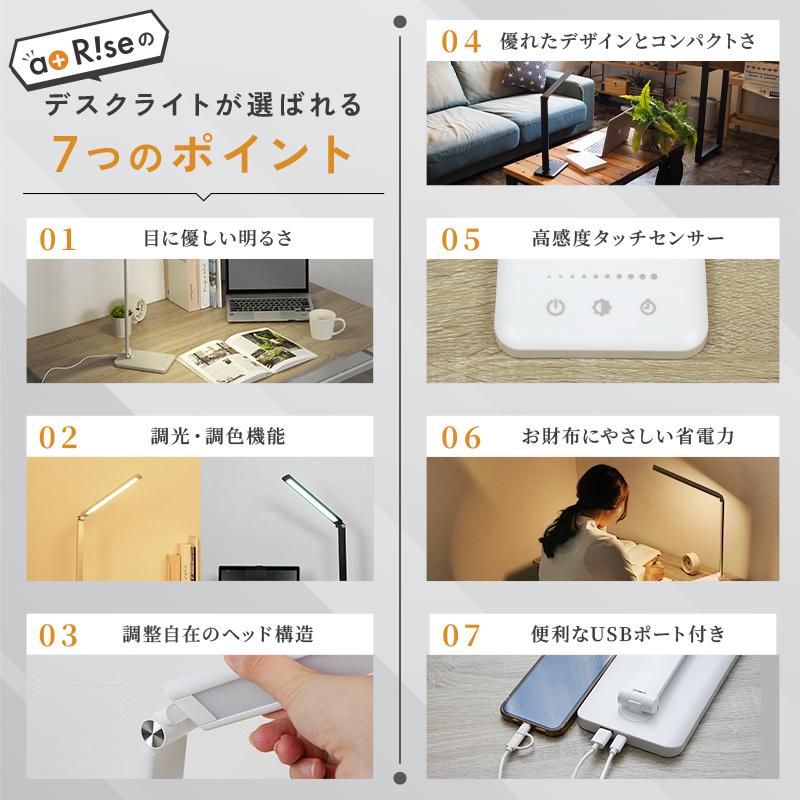 a+R!seの
デスクライトが選ばれる
7つのポイント

01 目に優しい明るさ

02 調光・調色機能

03 調整自在のヘッド構造

04 優れたデザインとコンパクトさ

05 高感度タッチセンサー

06 お財布にやさしい省電力

07 便利なUSBポート付き