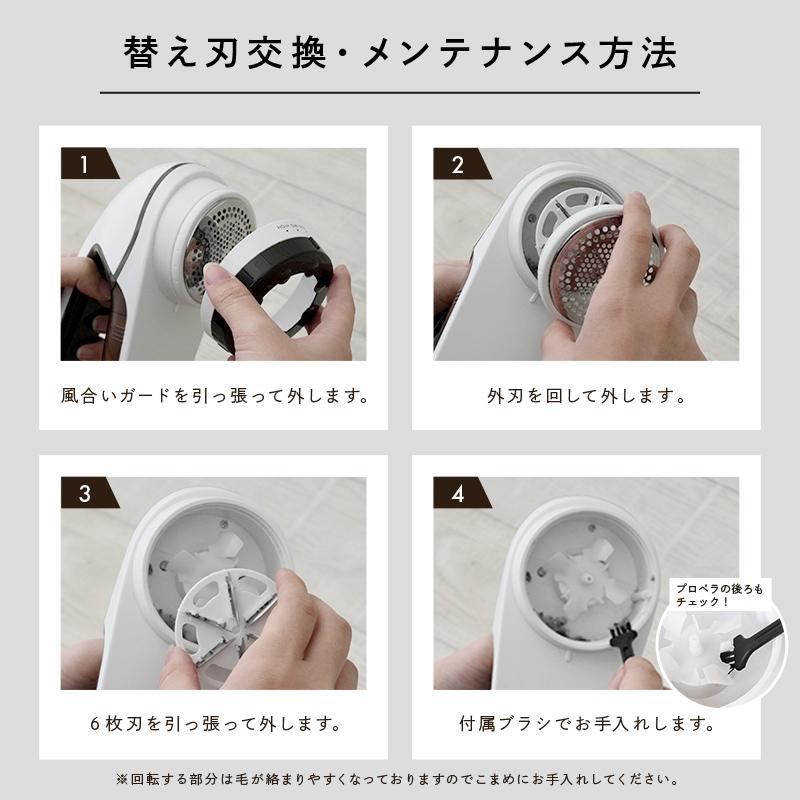 替え刃交換・メンテナンス方法

1

風合いガードを引っ張って外します。

2

外刃を回して外します。

3

6枚刃を引っ張って外します。

4

プロペラの後ろもチェック！

付属ブラシでお手入れします。

※回転する部分は毛が絡まりやすくなっておりますのでこまめにお手入れしてください。