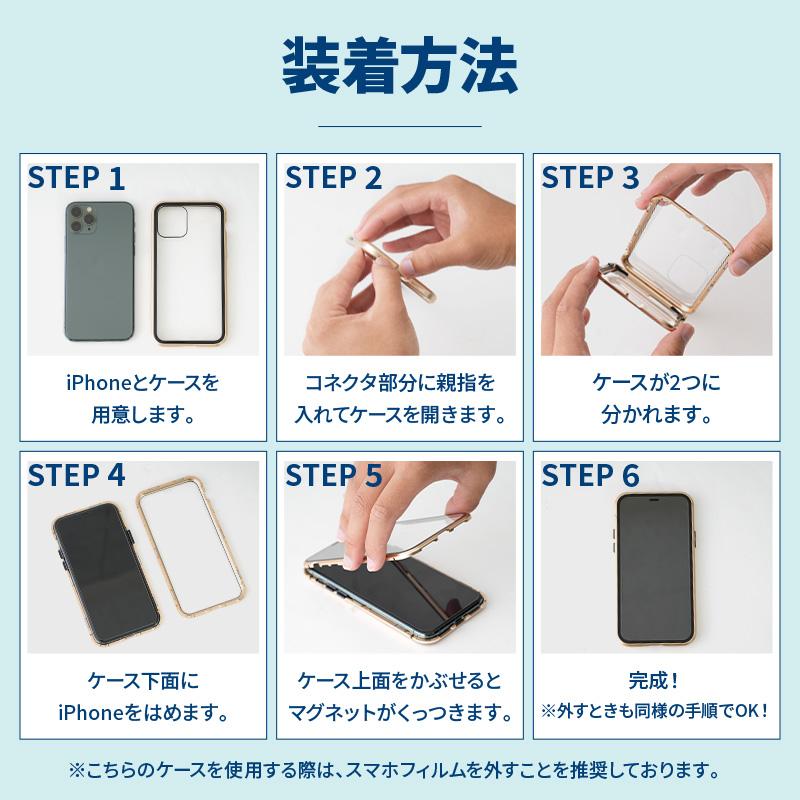 装着方法

STEP 1

iPhoneとケースを用意します。

STEP 2

コネクタ部分に親指を入れてケースを開きます。

STEP 3

ケースが2つに分かれます。

STEP 4

ケース下面にiPhoneをはめます。

STEP 5

ケース上面をかぶせるとマグネットがくっつきます。

STEP 6

完成！
※外すときも同様の手順でOK！

※こちらのケースを使用する際は、スマホフィルムを外すことを推奨しております。