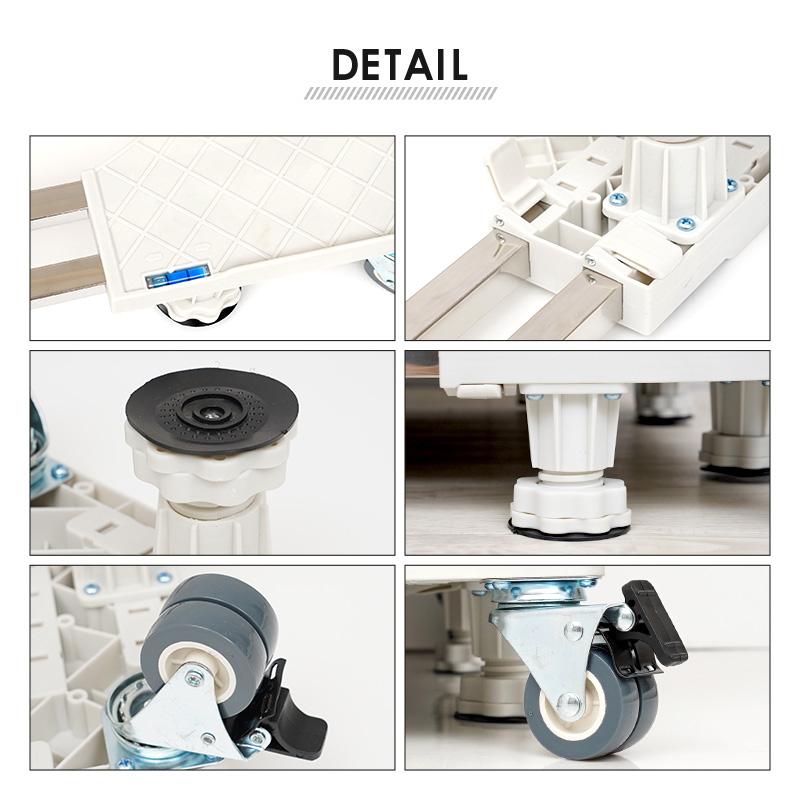 DETAIL