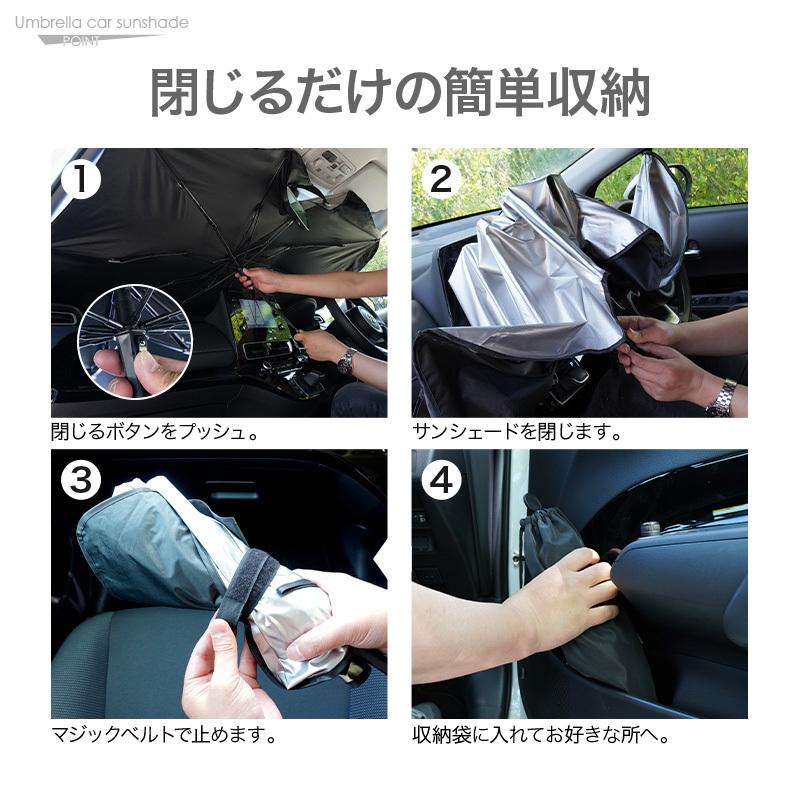 Umbrella car sunshade
POINT

閉じるだけの簡単収納

1

閉じるボタンをプッシュ。

2

サンシェードを閉じます。

3

マジックベルトで止めます。

4

収納袋に入れてお好きな所へ。