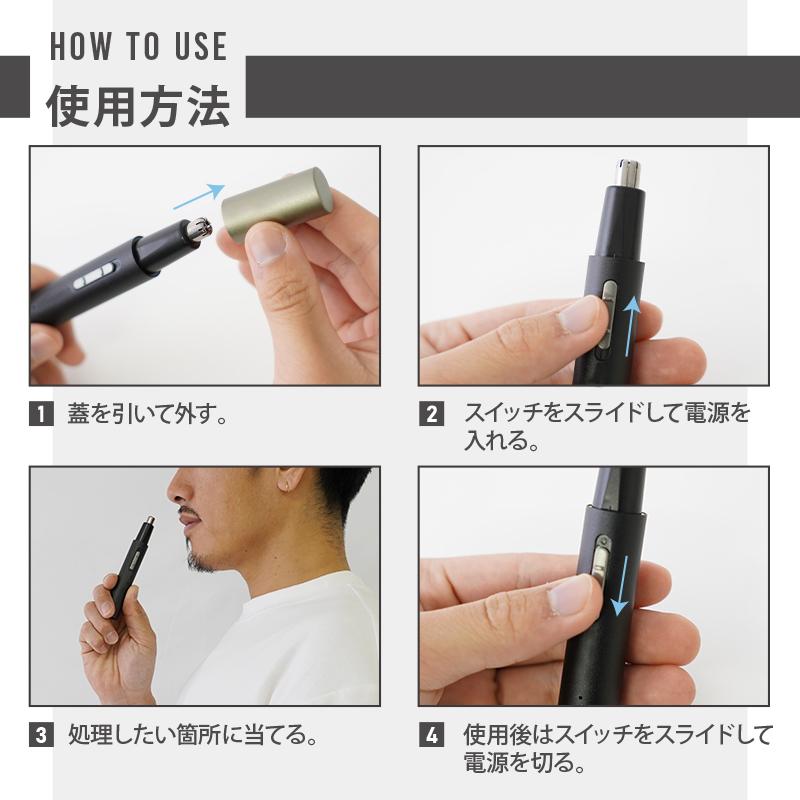 HOW TO USE
使用方法

1 蓋を引いて外す。

2 スイッチをスライドして電源を入れる。

3 処理したい箇所に当てる。

4 使用後はスイッチをスライドして電源を切る。