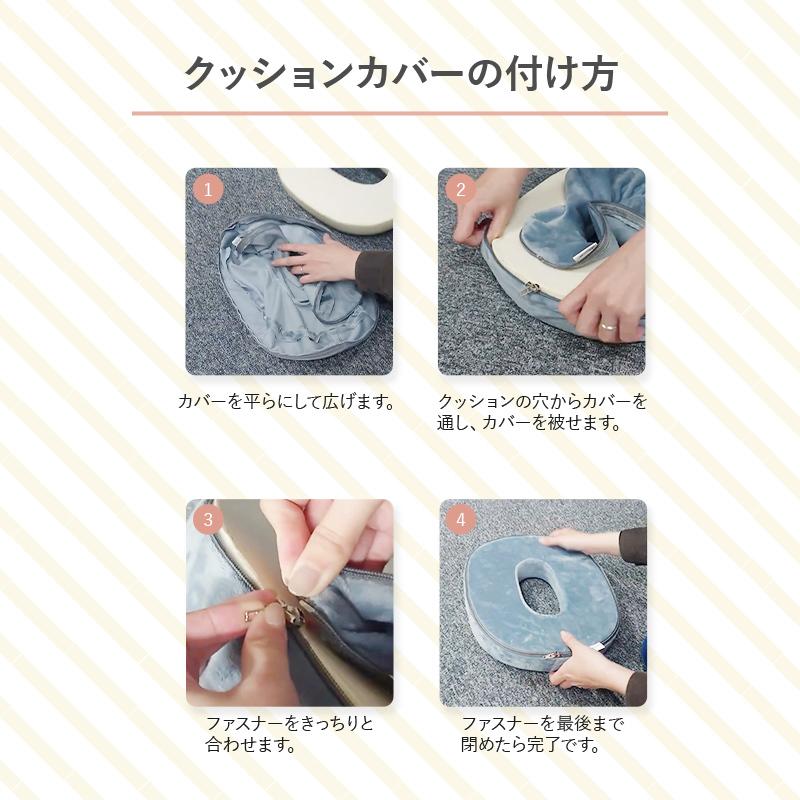 クッションカバーの付け方

1

カバーを平らにして広げます。

2

クッションの穴からカバーを通し、カバーを被せます。

3

ファスナーをきっちりと合わせます。

4

ファスナーを最後まで閉めたら完了です。