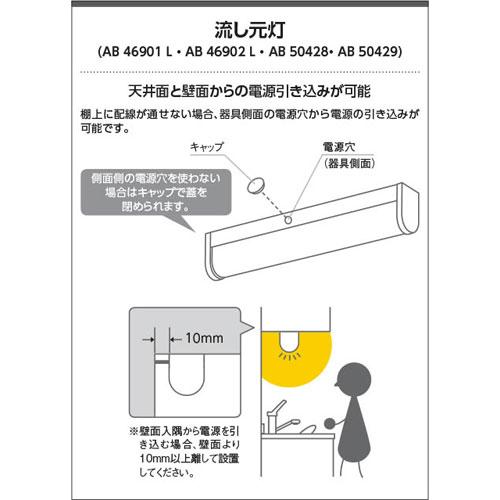 流し元灯
(AB 46901 L・AB 46902 L・AB 50428・AB 50429)

天井面と壁面からの電源引き込みが可能

棚上に配線が通せない場合、器具側面の電源穴から電源の引き込みが可能です。

キャップ

電源穴
(器具側面)

側面側の電源穴を使わない場合はキャップで蓋を閉められます。

10mm

※壁面入隅から電源を引き込む場合、壁面より10mm以上離して設置してください。