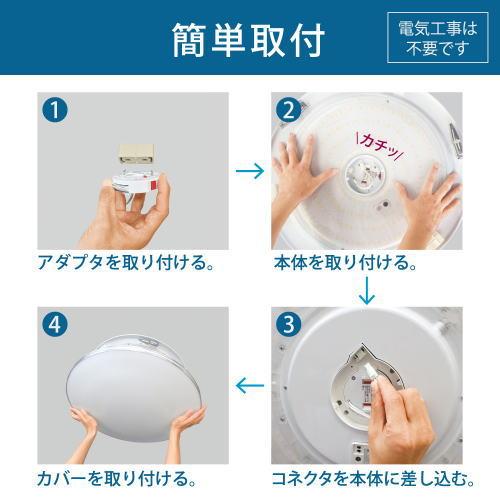 簡単取付

電気工事は不要です

1

アダプタを取り付ける。

2

\カチッ/

本体を取り付ける。

3

コネクタを本体に差し込む。

4

カバーを取り付ける。