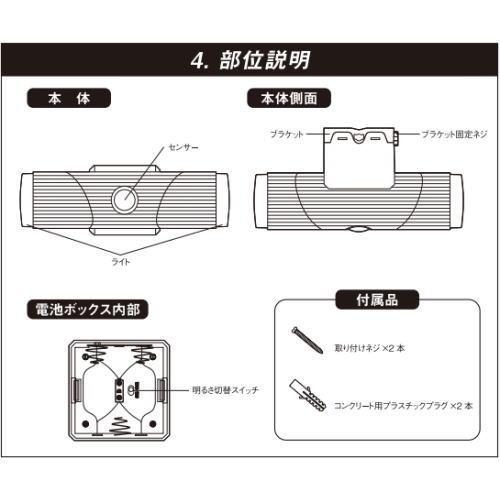 4. 部位説明

本　体

センサー

ライト

本体側面

ブラケット

ブラケット固定ネジ

電池ボックス内部

明るさ切替スイッチ

付属品

取り付けネジ ×2 本

コンクリート用プラスチックプラグ ×2 本