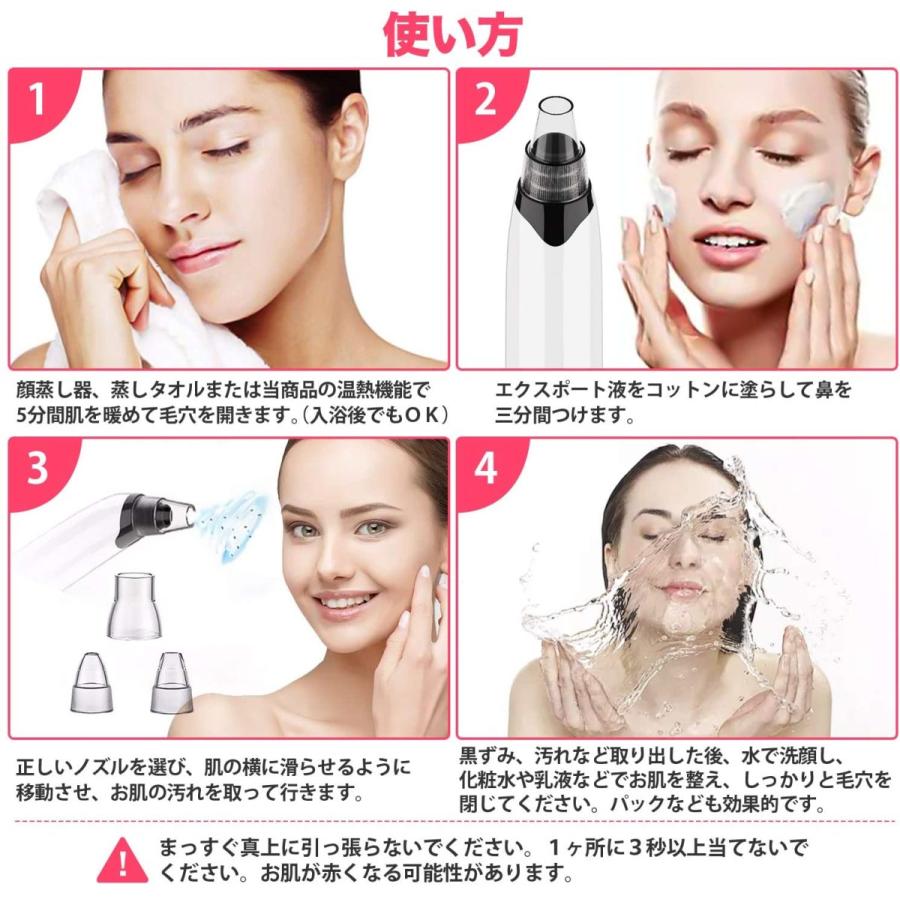 使い方

1

顔蒸し器、蒸しタオルまたは当商品の温熱機能で5分間肌を暖めて毛穴を開きます。(入浴後でもＯＫ)

2

エクスポート液をコットンに塗らして鼻を三分間つけます。

3

正しいノズルを選び、肌の横に滑らせるように移動させ、お肌の汚れを取って行きます。

4

黒ずみ、汚れなど取り出した後、水で洗顔し、化粧水や乳液などでお肌を整え、しっかりと毛穴を閉じてください。パックなども効果的です。

!

まっすぐ真上に引っ張らないでください。１ヶ所に３秒以上当てないでください。お肌が赤くなる可能性があります。