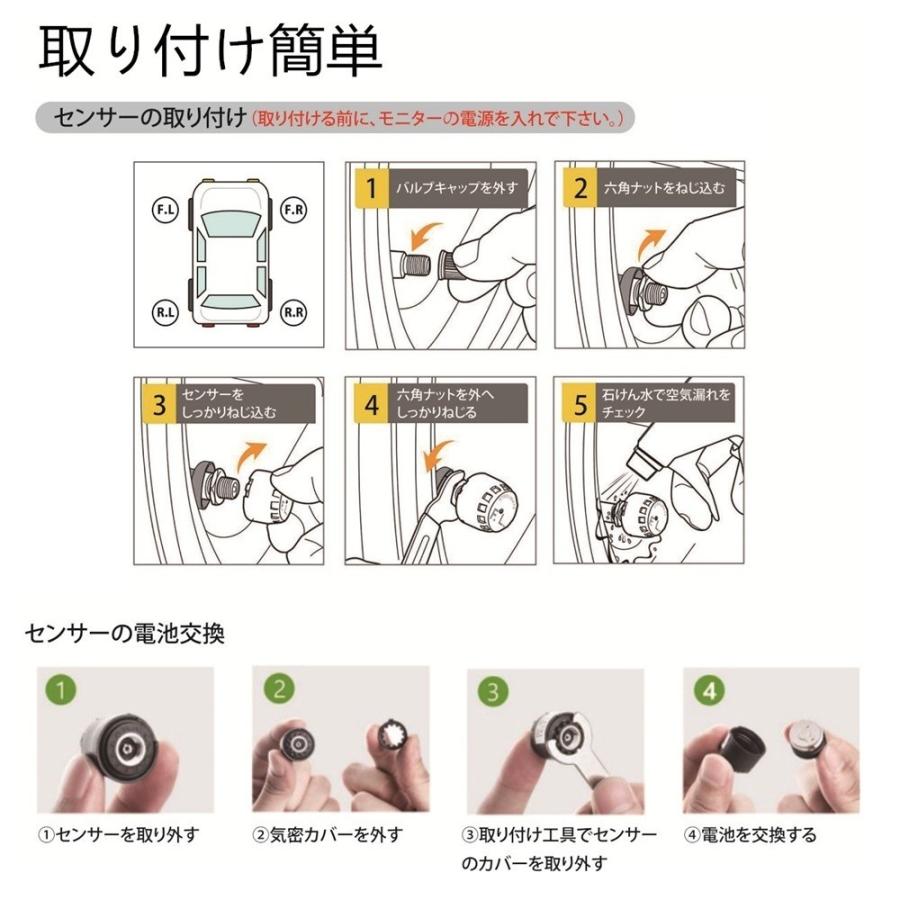 取り付け簡単

センサーの取り付け（取り付ける前に、モニターの電源を入れで下さい。）

F.L F.R R.L R.R

1 バルブキャップを外す

2 六角ナットをねじ込む

3 センサーを しっかりねじ込む

4 六角ナットを外へ しっかりねじる

5 石けん水で空気漏れを チェック

センサーの電池交換

1 2 3 4

①センサーを取り外す

②気密カバーを外す

③取り付け工具でセンサーのカバーを取り外す

④電池を交換する