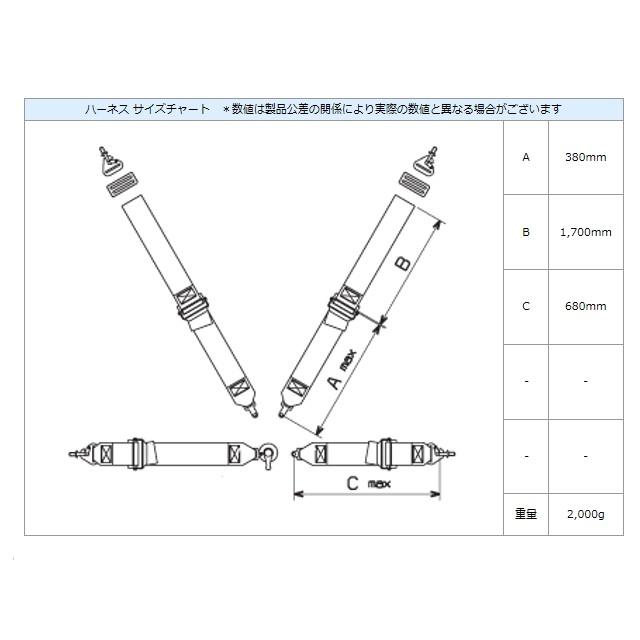 ハーネス サイズチャート　＊数値は製品公差の関係により実際の数値と異なる場合がございます

B

A max

C max

| A | 380mm |
|---|---|
| B | 1,700mm |
| C | 680mm |
| - | - |
| - | - |
| 重量 | 2,000g |