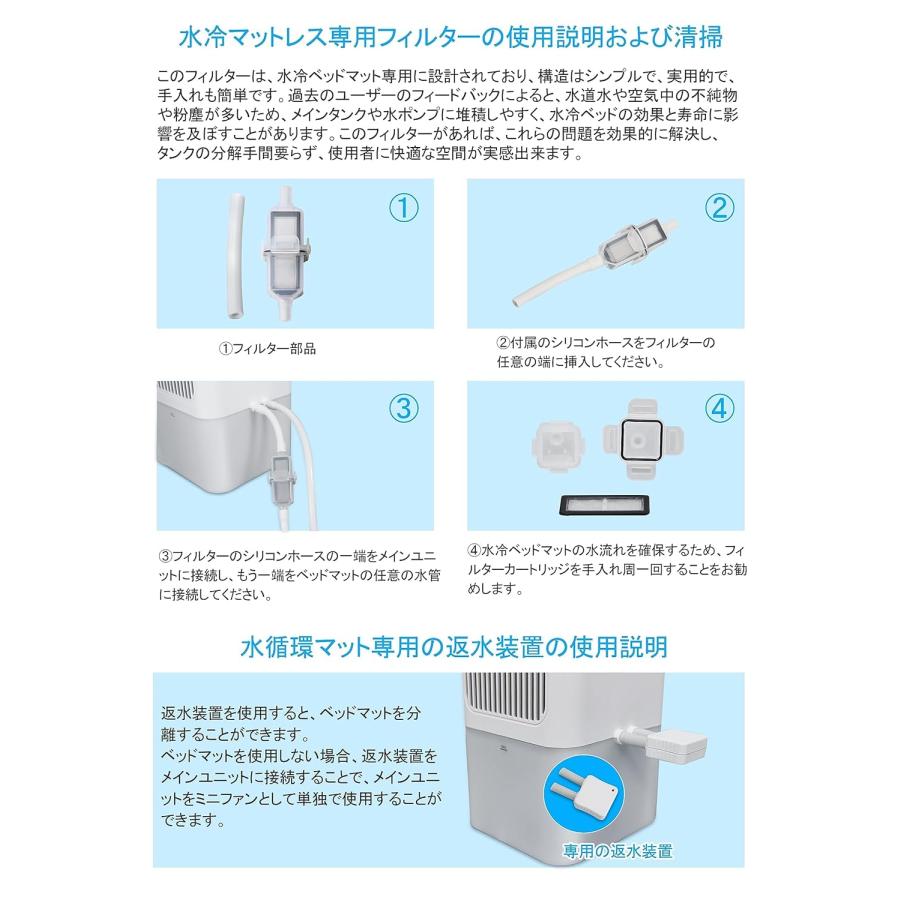 水冷マットレス専用フィルターの使用説明および清掃

このフィルターは、水冷ベッドマット専用に設計されており、構造はシンプルで、実用的で、手入れも簡単です。過去のユーザーのフィードバックによると、水道水や空気中の不純物や粉塵が多いため、メインタンクや水ポンプに堆積しやすく、水冷ベッドの効果と寿命に影響を及ぼすことがあります。このフィルターがあれば、これらの問題を効果的に解決し、タンクの分解手間要らず、使用者に快適な空間が実感出来ます。

①

①フィルター部品

②

②付属のシリコンホースをフィルターの任意の端に挿入してください。

③

③フィルターのシリコンホースの一端をメインユニットに接続し、もう一端をベッドマットの任意の水管に接続してください。

④

④水冷ベッドマットの水流れを確保するため、フィルターカートリッジを手入れ周一回することをお勧めします。

水循環マット専用の返水装置の使用説明

返水装置を使用すると、ベッドマットを分離することができます。
ベッドマットを使用しない場合、返水装置をメインユニットに接続することで、メインユニットをミニファンとして単独で使用することができます。

専用の返水装置