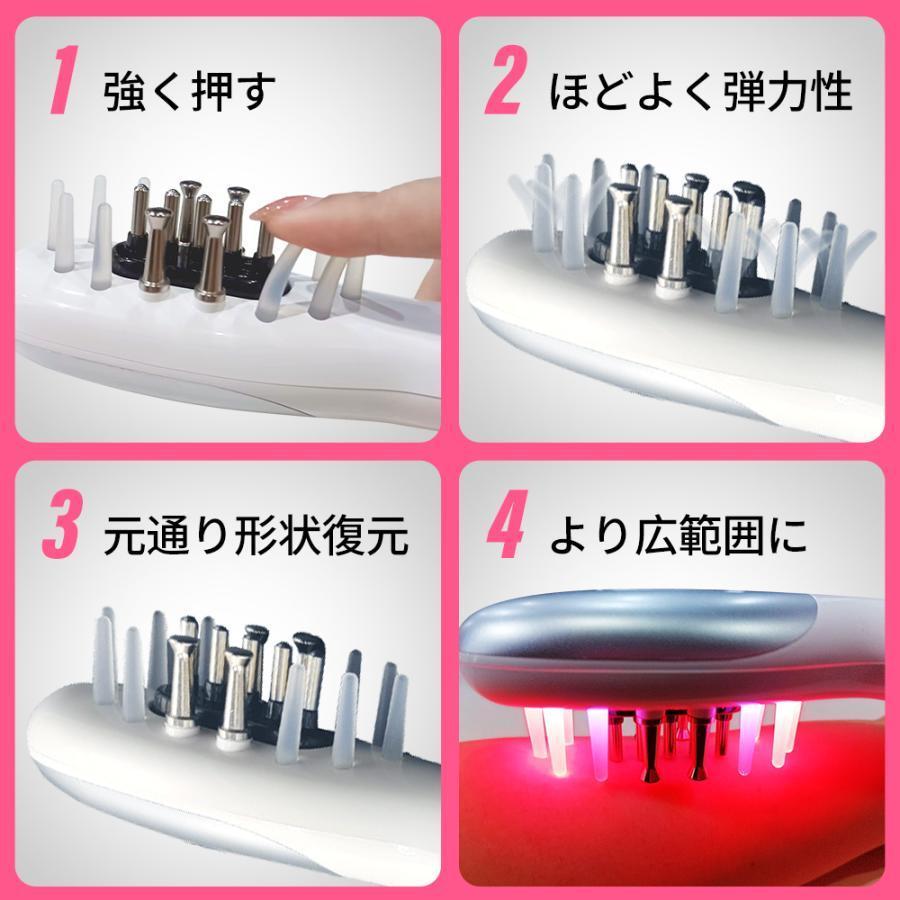 1 強く押す

2 ほどよく弾力性

3 元通り形状復元

4 より広範囲に