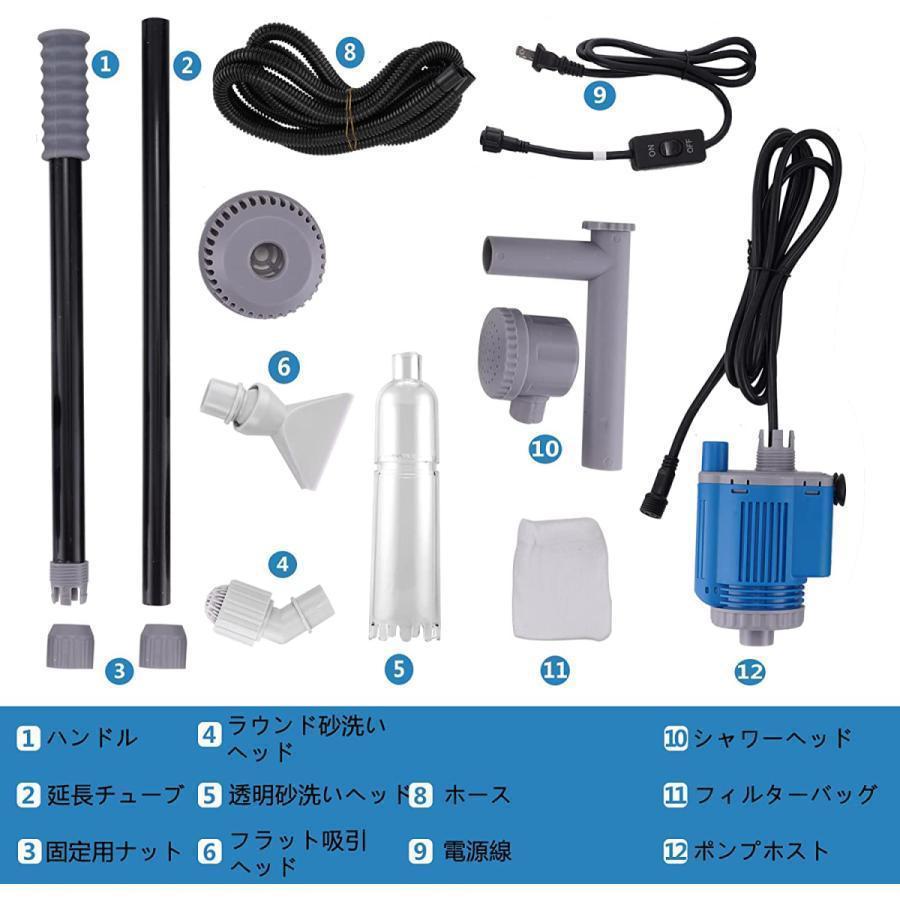 1 2 8 9

ON OFF

6 10

4

3 5 11 12

1 ハンドル
2 延長チューブ
3 固定用ナット

4 ラウンド砂洗いヘッド
5 透明砂洗いヘッド
6 フラット吸引ヘッド

8 ホース
9 電源線

10 シャワーヘッド
11 フィルターバッグ
12 ポンプホスト