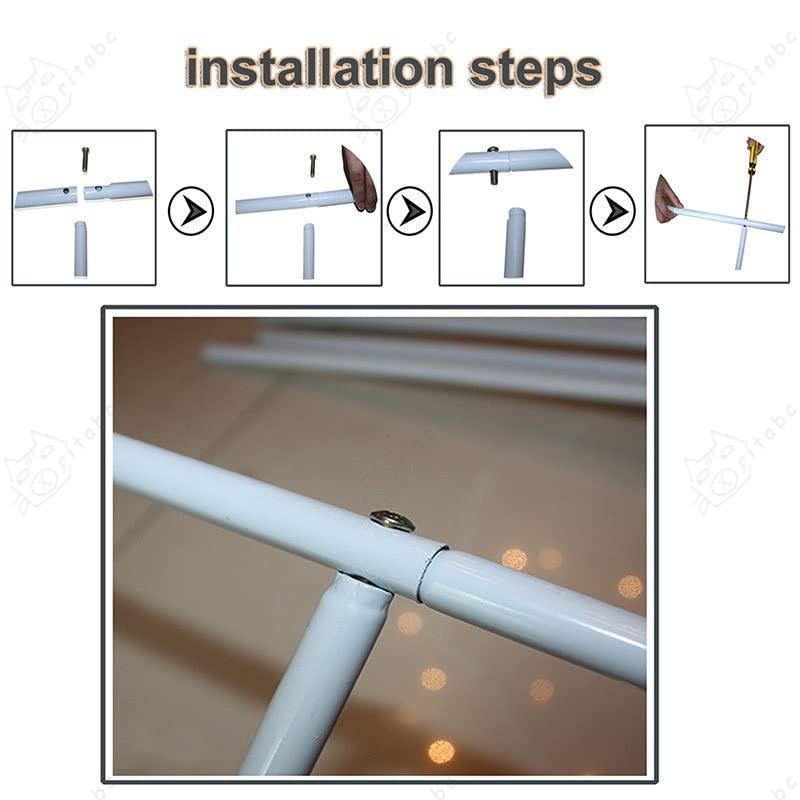 installation steps

ritabc

ritabc

ritabc

ritabc

ritabc