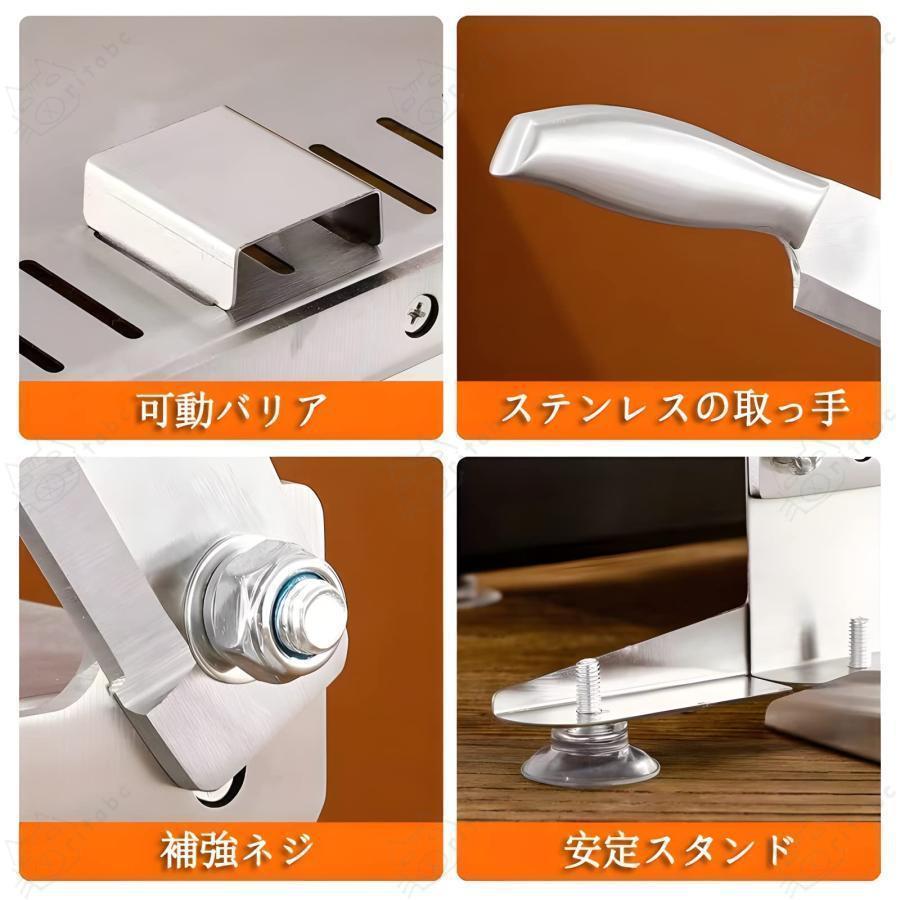 可動バリア

ステンレスの取っ手

補強ネジ

安定スタンド