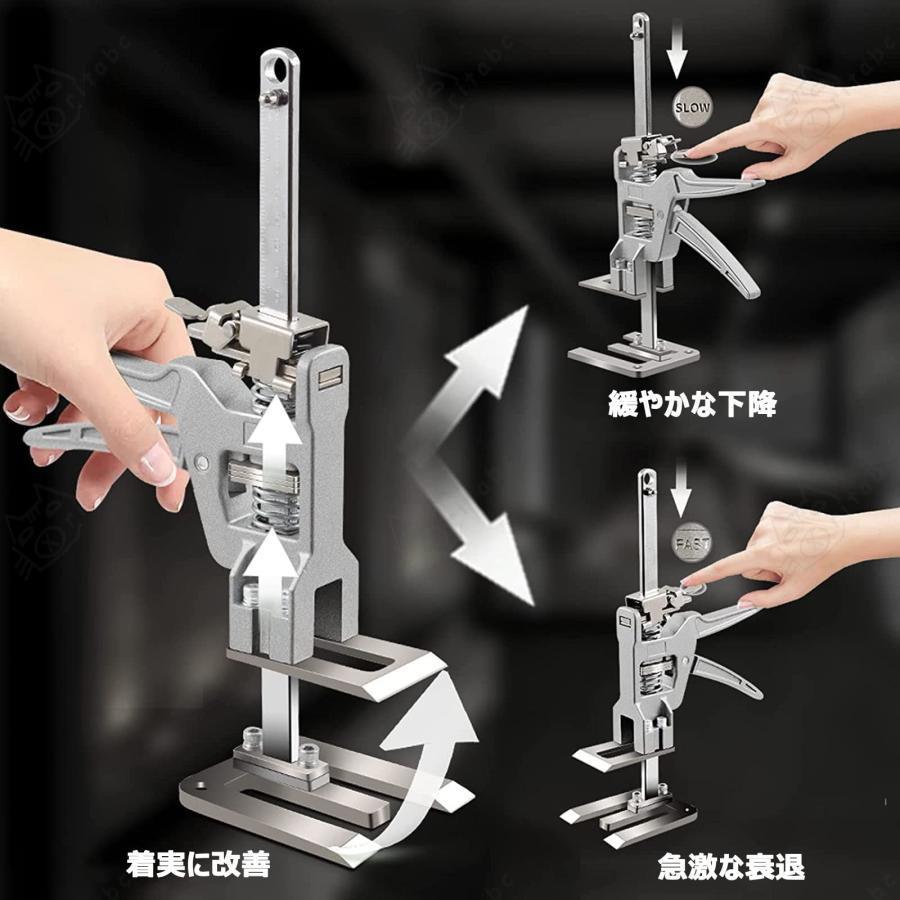 SLOW

緩やかな下降

FAST

着実に改善

急激な衰退