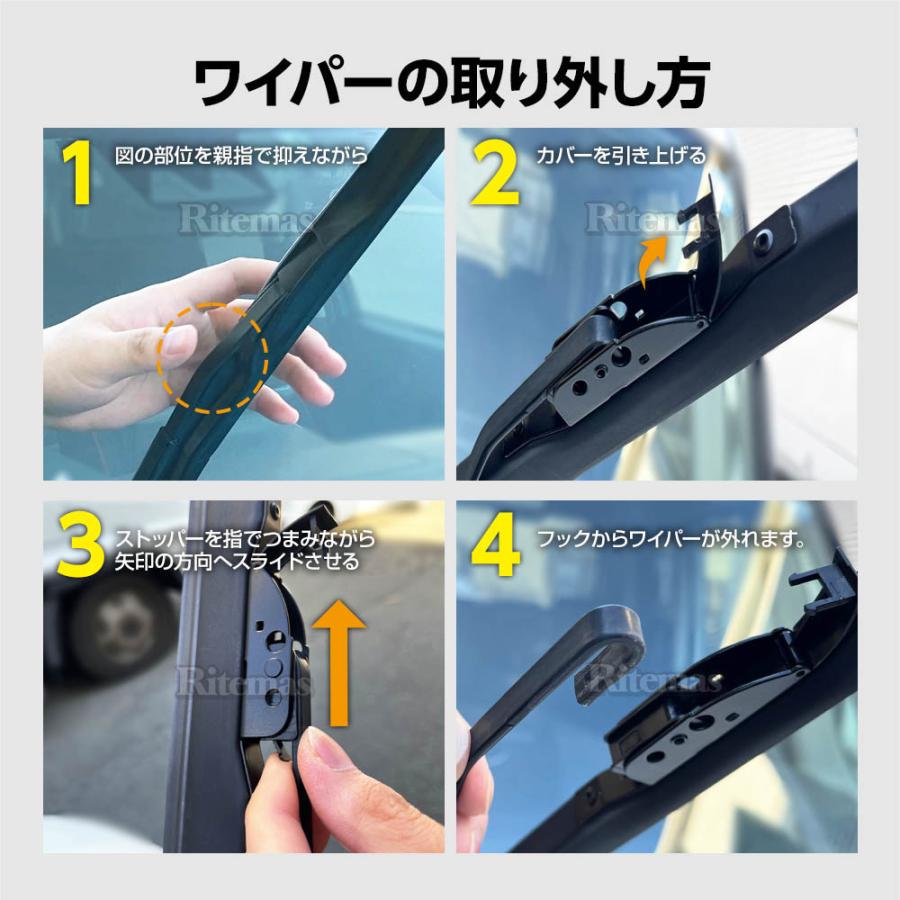 ワイパーの取り外し方

1 図の部位を親指で抑えながら

Ritemas

2 カバーを引き上げる

Ritemas

3 ストッパーを指でつまみながら矢印の方向へスライドさせる

Ritemas

4 フックからワイパーが外れます。

Ritemas